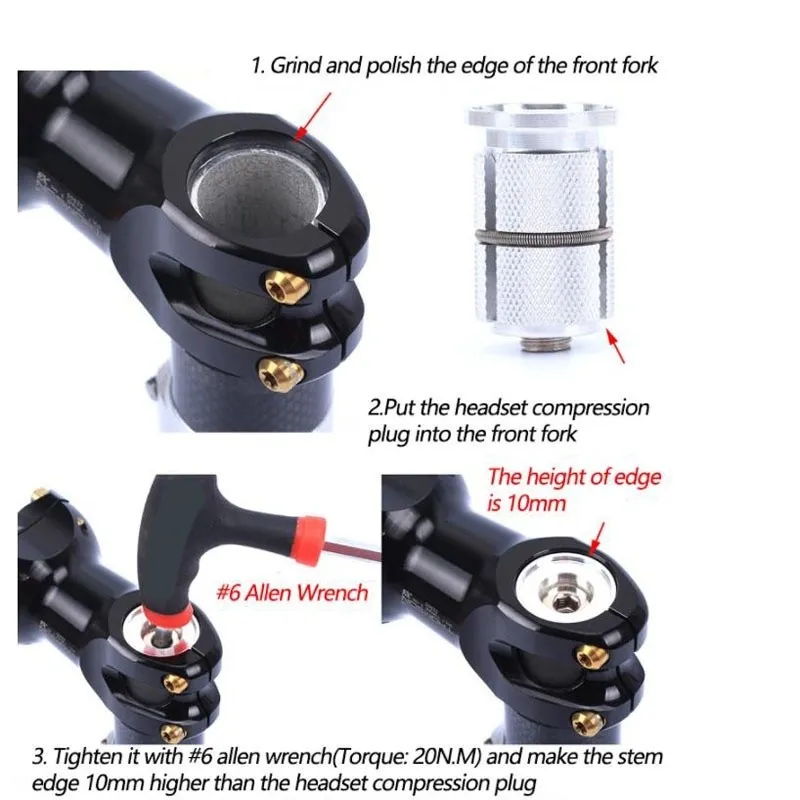 1. Grind and polish the edge of the front fork

2.Put the headset compression plug into the front fork

The height of edge is 10mm

#6 Allen Wrench

3. Tighten it with #6 allen wrench(Torque: 20N.M) and make the stem edge 10mm higher than the headset compression plug