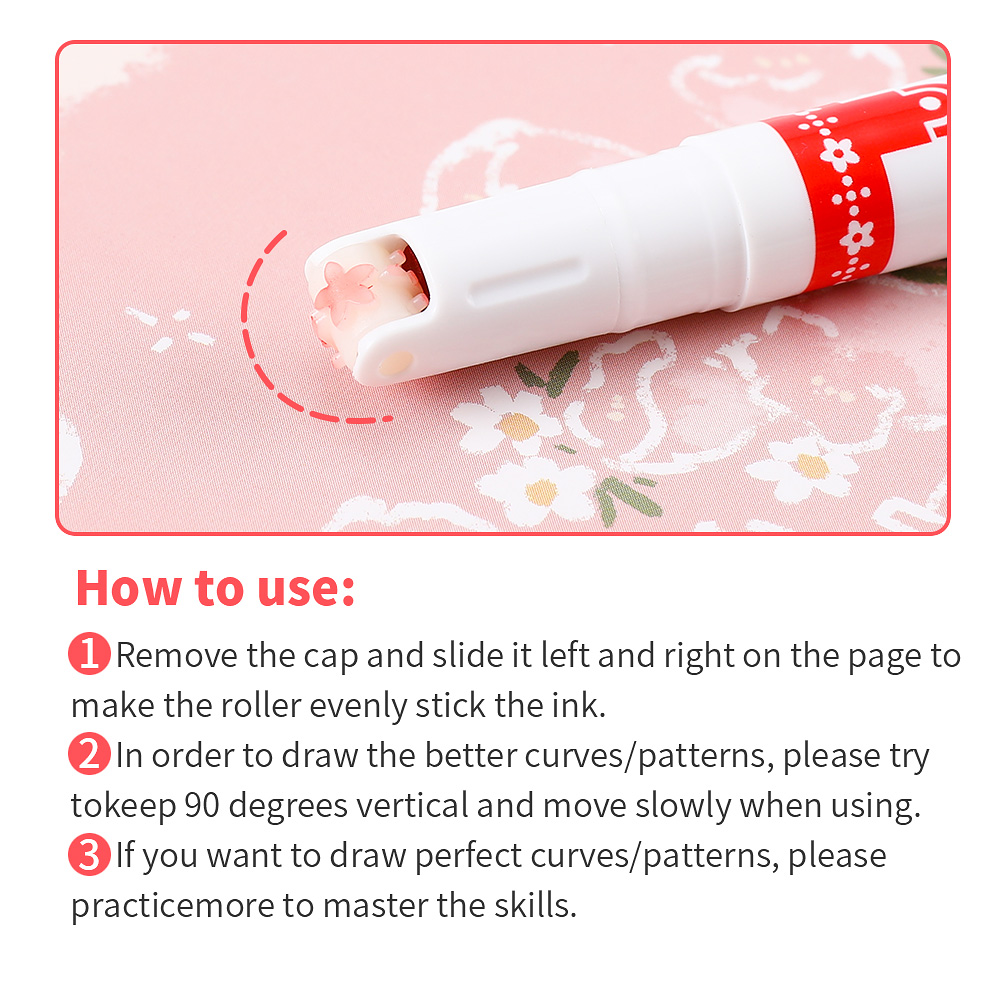 How to use:

1 Remove the cap and slide it left and right on the page to make the roller evenly stick the ink.
2 In order to draw the better curves/patterns, please try tokeep 90 degrees vertical and move slowly when using.
3 If you want to draw perfect curves/patterns, please practicemore to master the skills.