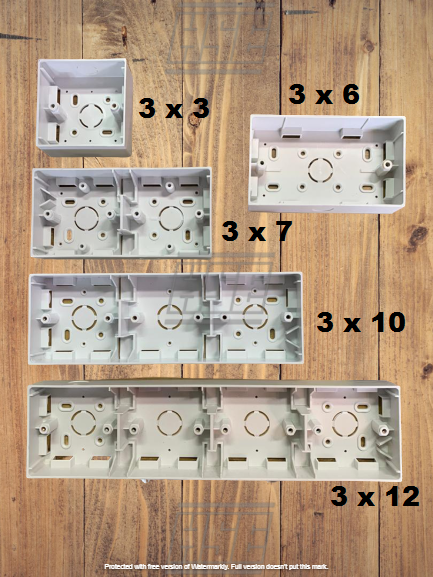 3 x 3

3 x 6

3 x 7

3 x 10

3 x 12

Protected with free version of Watermarkly. Full version doesn't put this mark.