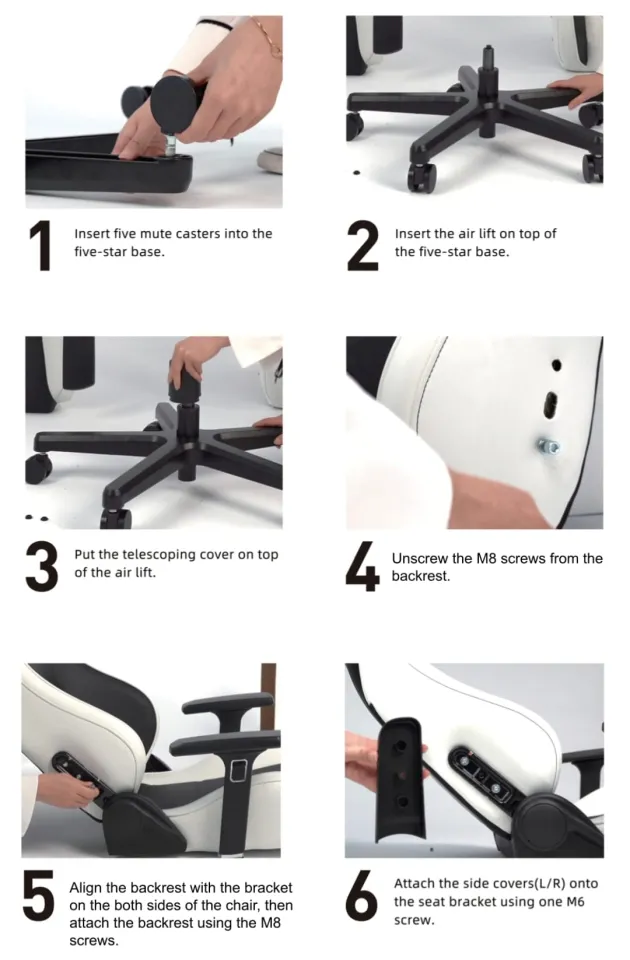 1 Insert five mute casters into the five-star base.

2 Insert the air lift on top of the five-star base.

3 Put the telescoping cover on top of the air lift.

4 Unscrew the M8 screws from the backrest.

5 Align the backrest with the bracket on the both sides of the chair, then attach the backrest using the M8 screws.

6 Attach the side covers(L/R) onto the seat bracket using one M6 screw.