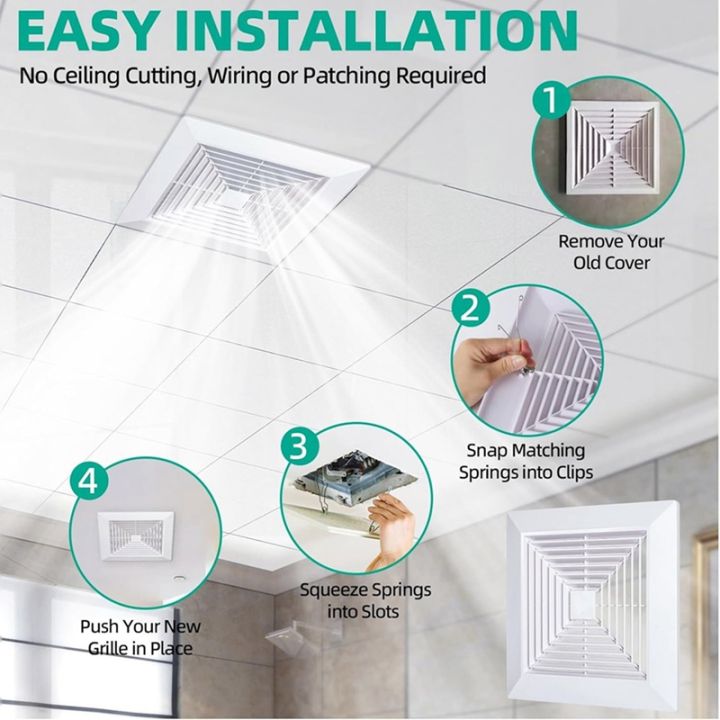 EASY INSTALLATION

No Ceiling Cutting, Wiring or Patching Required

1

Remove Your Old Cover

2

Snap Matching Springs into Clips

3

Squeeze Springs into Slots

4

Push Your New Grille in Place