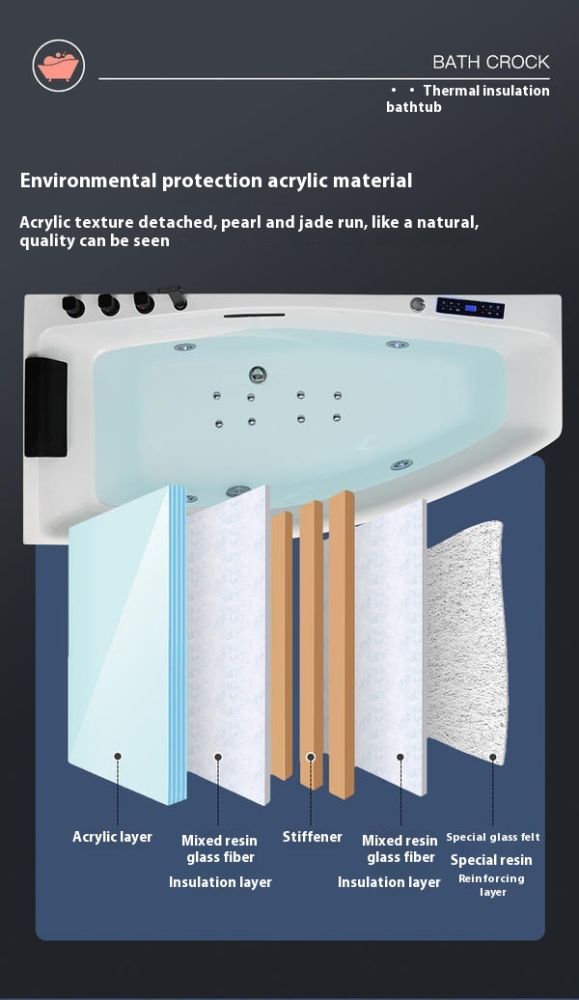 BATH CROCK

• • Thermal insulation bathtub

Environmental protection acrylic material

Acrylic texture detached, pearl and jade run, like a natural, quality can be seen

Acrylic layer

Mixed resin glass fiber

Insulation layer

Stiffener

Mixed resin glass fiber

Insulation layer

Special glass felt

Special resin

Reinforcing layer