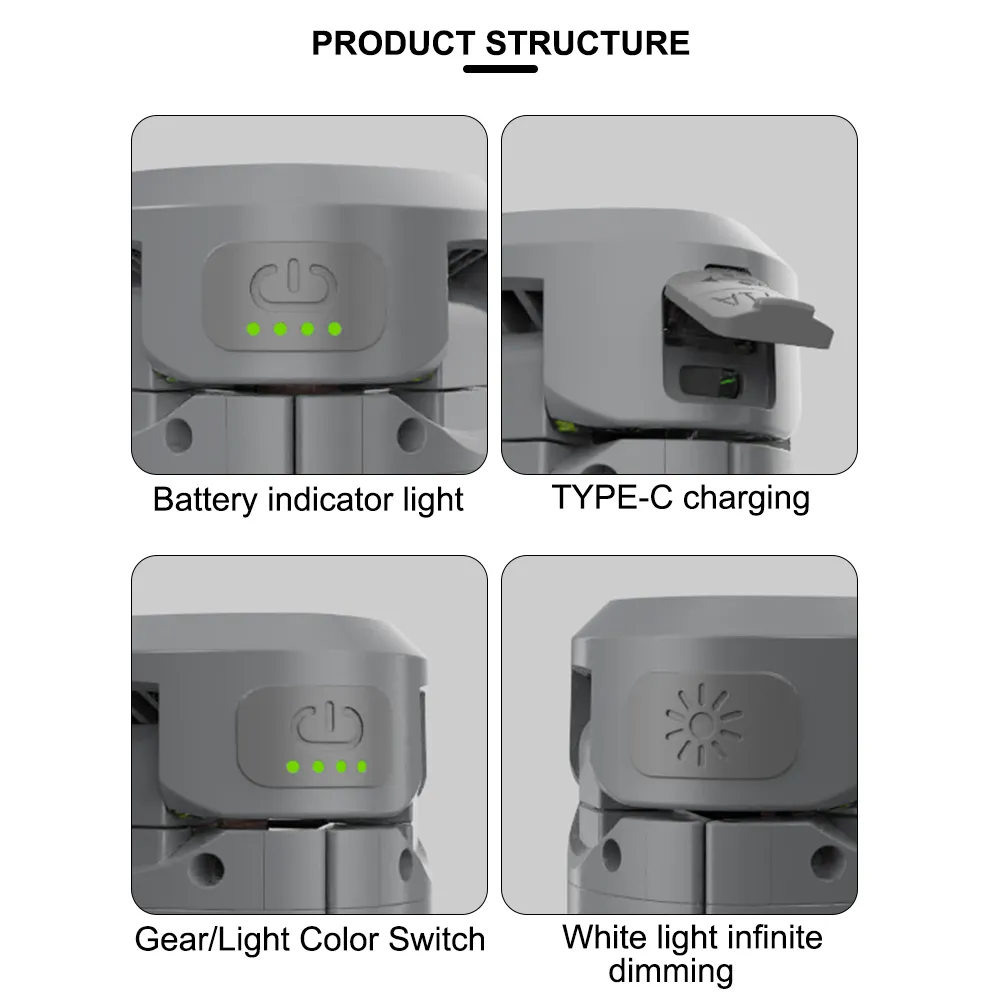 PRODUCT STRUCTURE

Battery indicator light

TYPE-C charging

Gear/Light Color Switch

White light infinite dimming