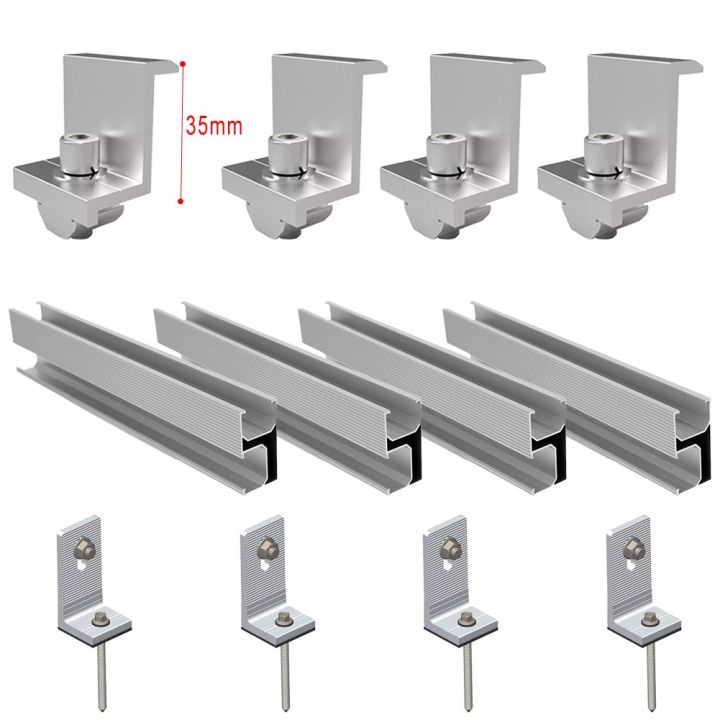 35mm