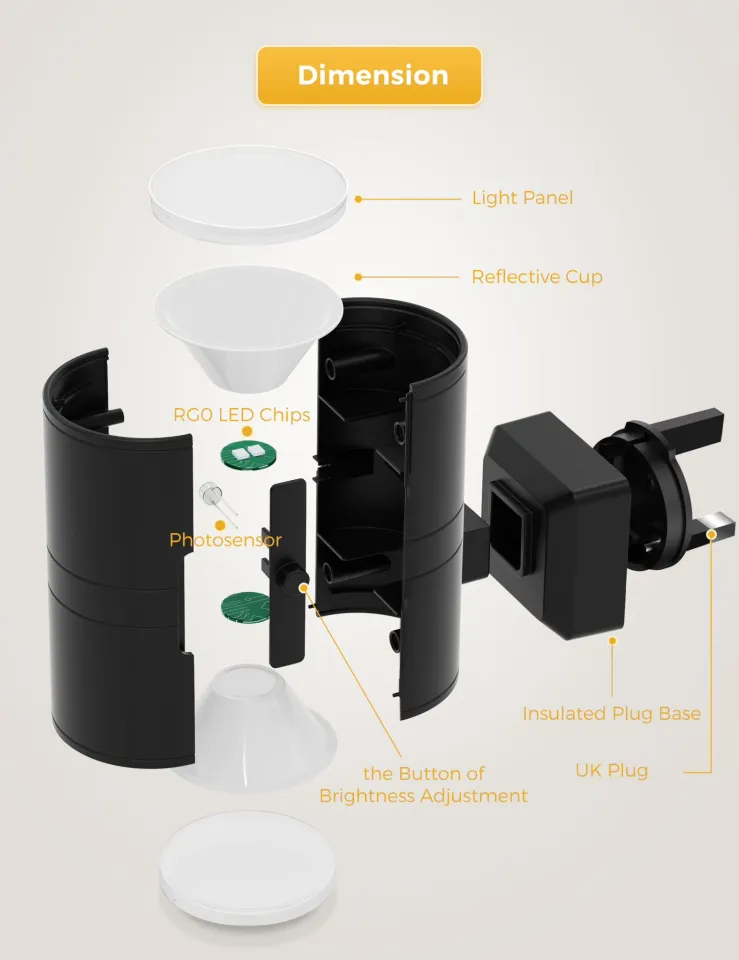 Dimension

Light Panel

Reflective Cup

RG0 LED Chips

Photosensor

Insulated Plug Base

the Button of Brightness Adjustment

UK Plug