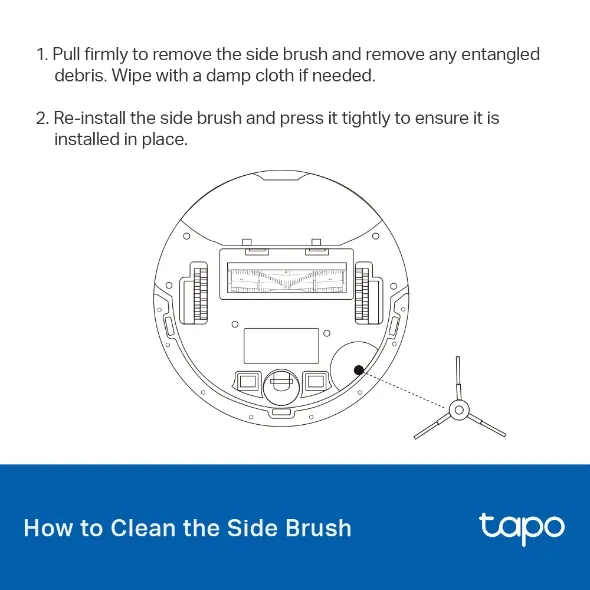 1. Pull firmly to remove the side brush and remove any entangled debris. Wipe with a damp cloth if needed.

2. Re-install the side brush and press it tightly to ensure it is installed in place.

How to Clean the Side Brush

tapo