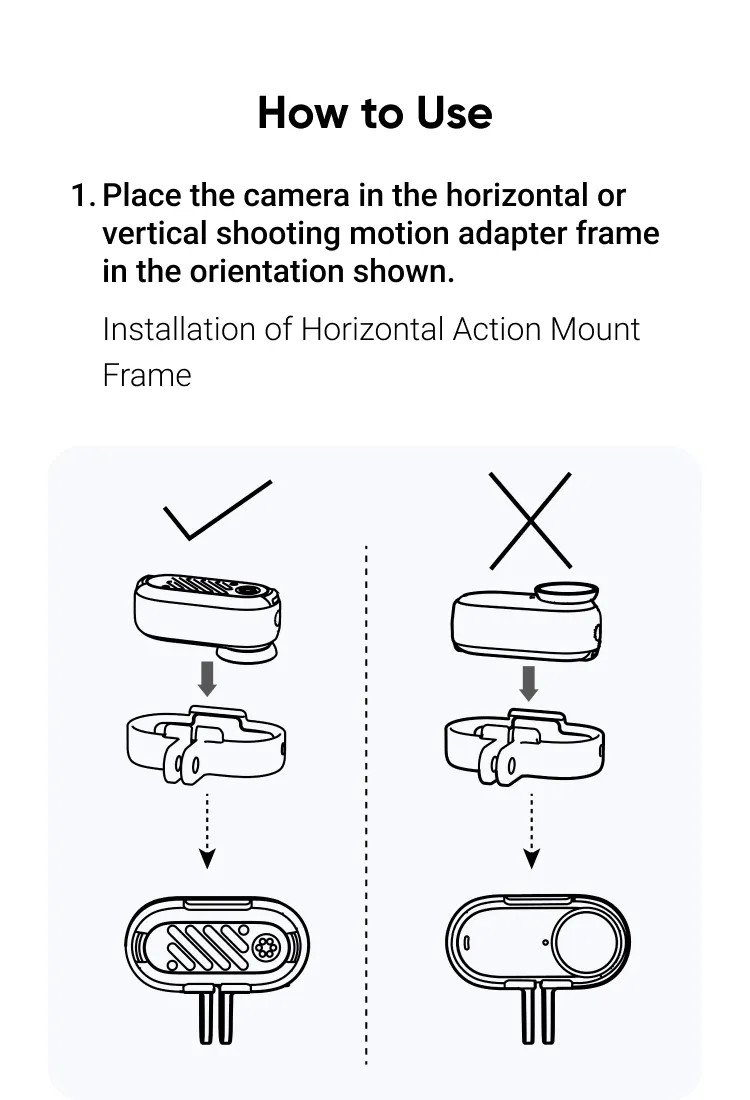 How to Use

1. Place the camera in the horizontal or vertical shooting motion adapter frame in the orientation shown.

Installation of Horizontal Action Mount Frame