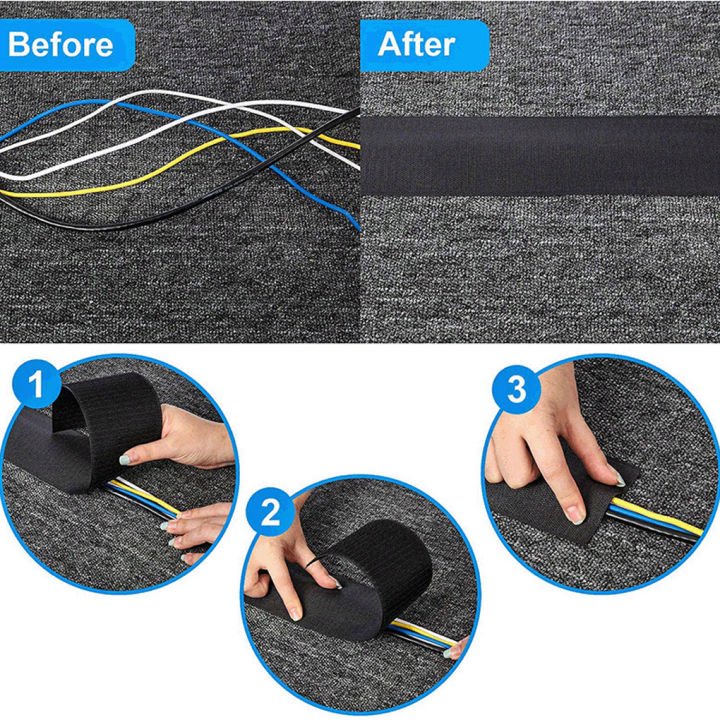 Before

After

1

2

3