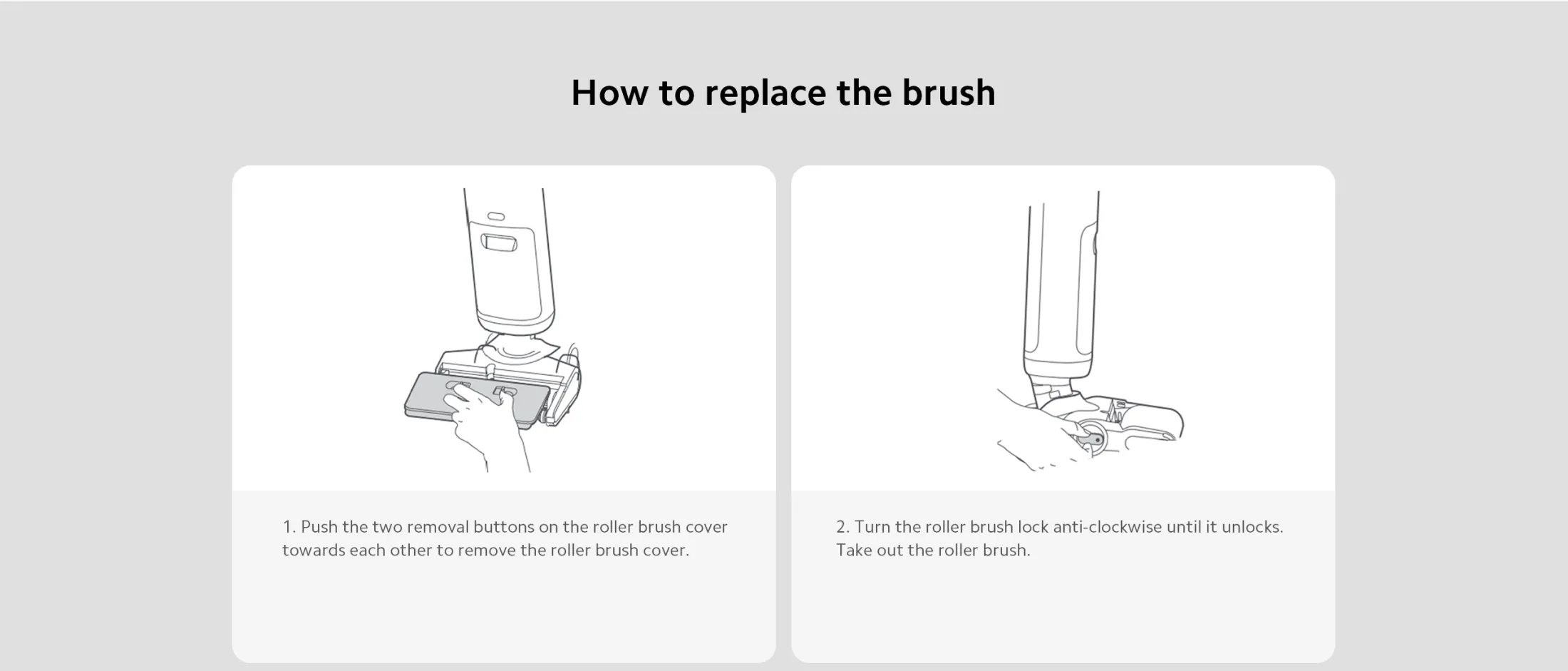 How to replace the brush

1. Push the two removal buttons on the roller brush cover towards each other to remove the roller brush cover.

2. Turn the roller brush lock anti-clockwise until it unlocks. Take out the roller brush.