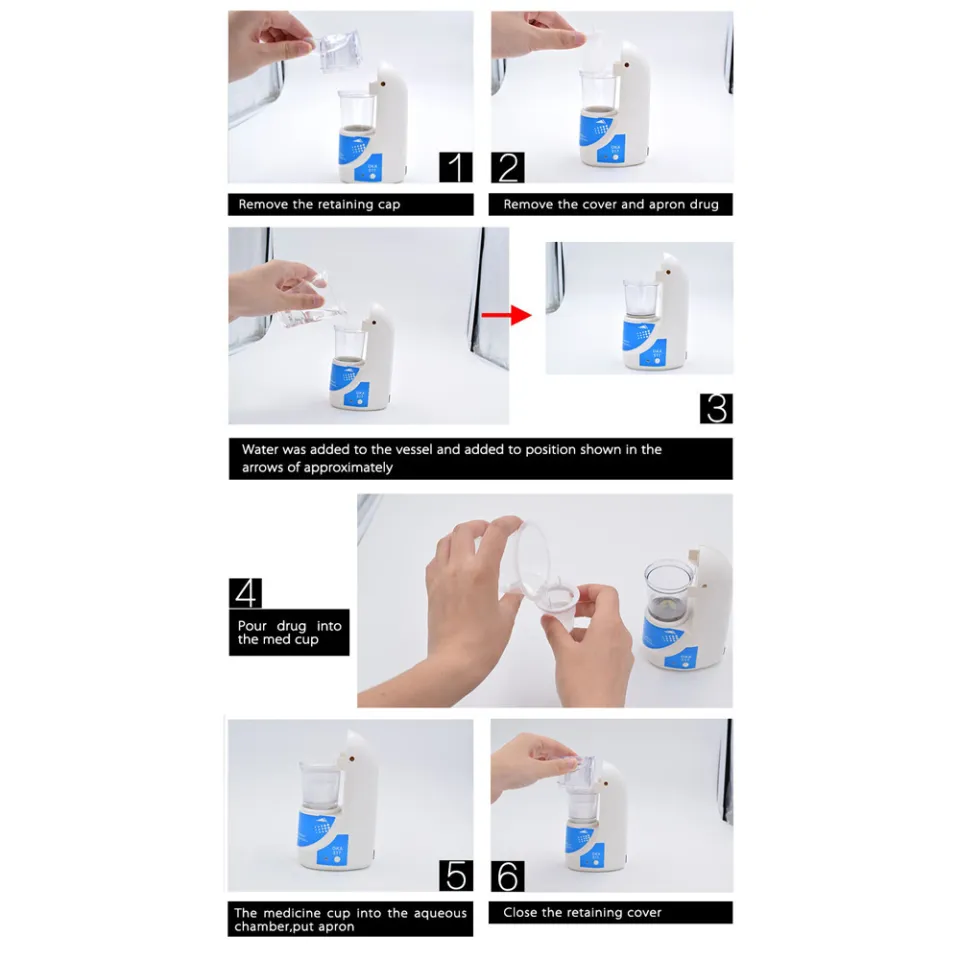 1

Remove the retaining cap

2

Remove the cover and apron drug

3

Water was added to the vessel and added to position shown in the arrows of approximately

4

Pour drug into the med cup

5

The medicine cup into the aqueous chamber,put apron

6

Close the retaining cover