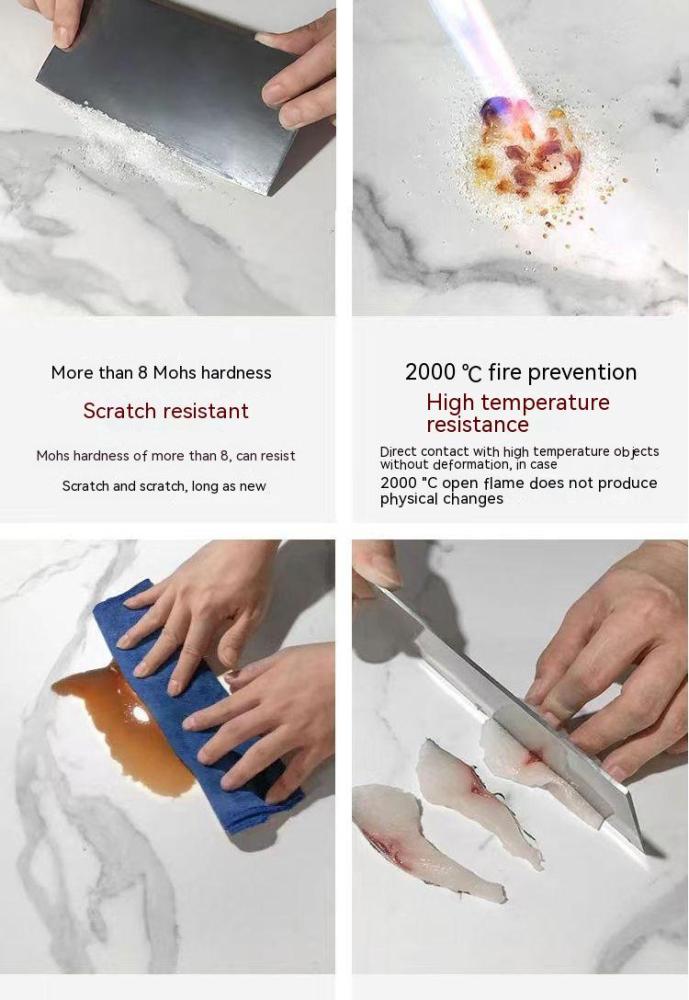 More than 8 Mohs hardness

Scratch resistant

Mohs hardness of more than 8, can resist

Scratch and scratch, long as new

2000 ℃ fire prevention

High temperature resistance

Direct contact with high temperature objects without deformation, in case

2000 °C open flame does not produce physical changes