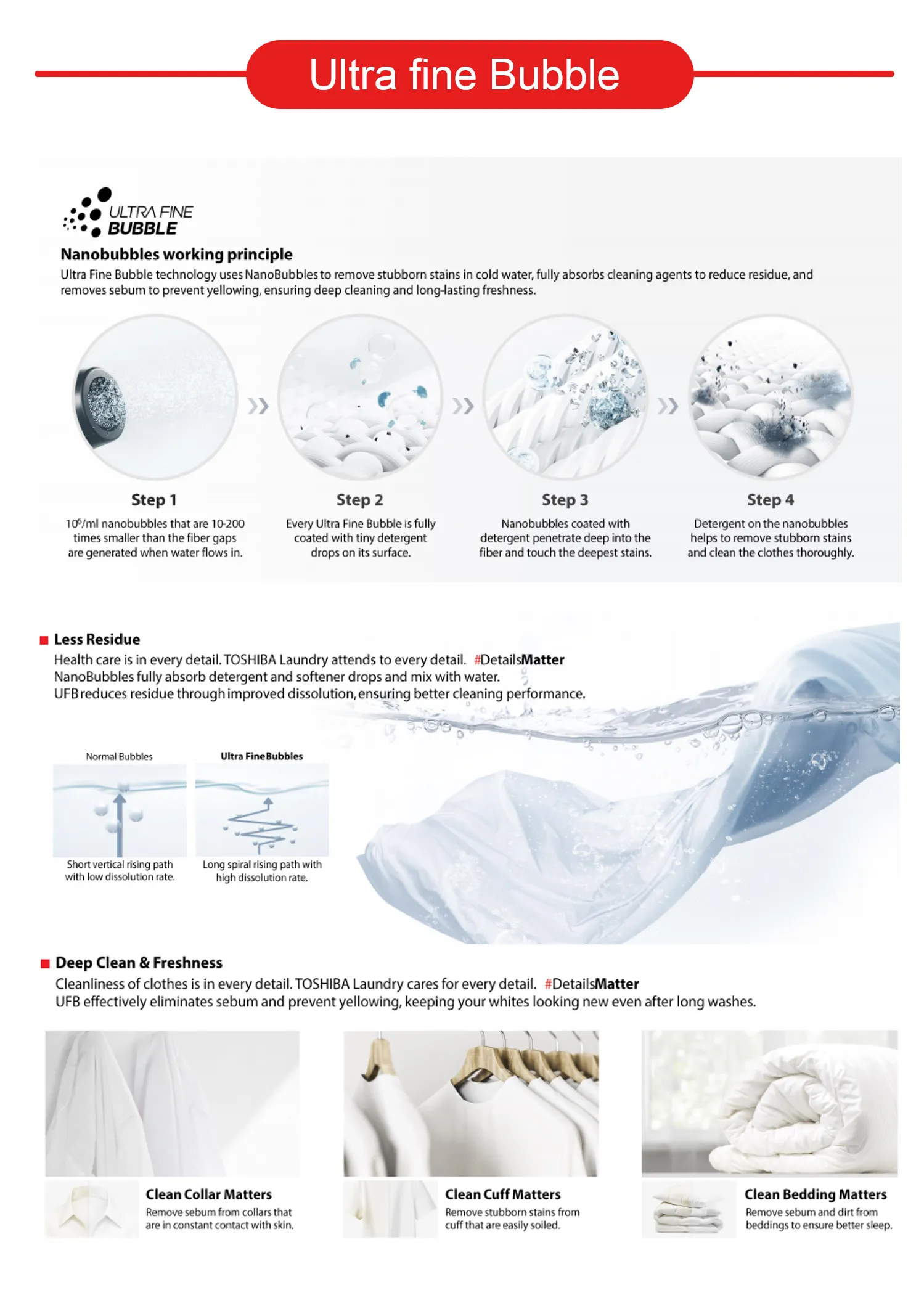 Ultra fine Bubble

ULTRA FINE BUBBLE

Nanobubbles working principle

Ultra Fine Bubble technology uses NanoBubbles to remove stubborn stains in cold water, fully absorbs cleaning agents to reduce residue, and removes sebum to prevent yellowing, ensuring deep cleaning and long-lasting freshness.

Step 1
$10^6$/ml nanobubbles that are 10-200 times smaller than the fiber gaps are generated when water flows in.

Step 2
Every Ultra Fine Bubble is fully coated with tiny detergent drops on its surface.

Step 3
Nanobubbles coated with detergent penetrate deep into the fiber and touch the deepest stains.

Step 4
Detergent on the nanobubbles helps to remove stubborn stains and clean the clothes thoroughly.

Less Residue
Health care is in every detail. TOSHIBA Laundry attends to every detail. #DetailsMatter
NanoBubbles fully absorb detergent and softener drops and mix with water.
UFB reduces residue through improved dissolution, ensuring better cleaning performance.

Normal Bubbles
Short vertical rising path with low dissolution rate.

Ultra Fine Bubbles
Long spiral rising path with high dissolution rate.

Deep Clean & Freshness
Cleanliness of clothes is in every detail. TOSHIBA Laundry cares for every detail. #DetailsMatter
UFB effectively eliminates sebum and prevent yellowing, keeping your whites looking new even after long washes.

Clean Collar Matters
Remove sebum from collars that are in constant contact with skin.

Clean Cuff Matters
Remove stubborn stains from cuff that are easily soiled.

Clean Bedding Matters
Remove sebum and dirt from beddings to ensure better sleep.