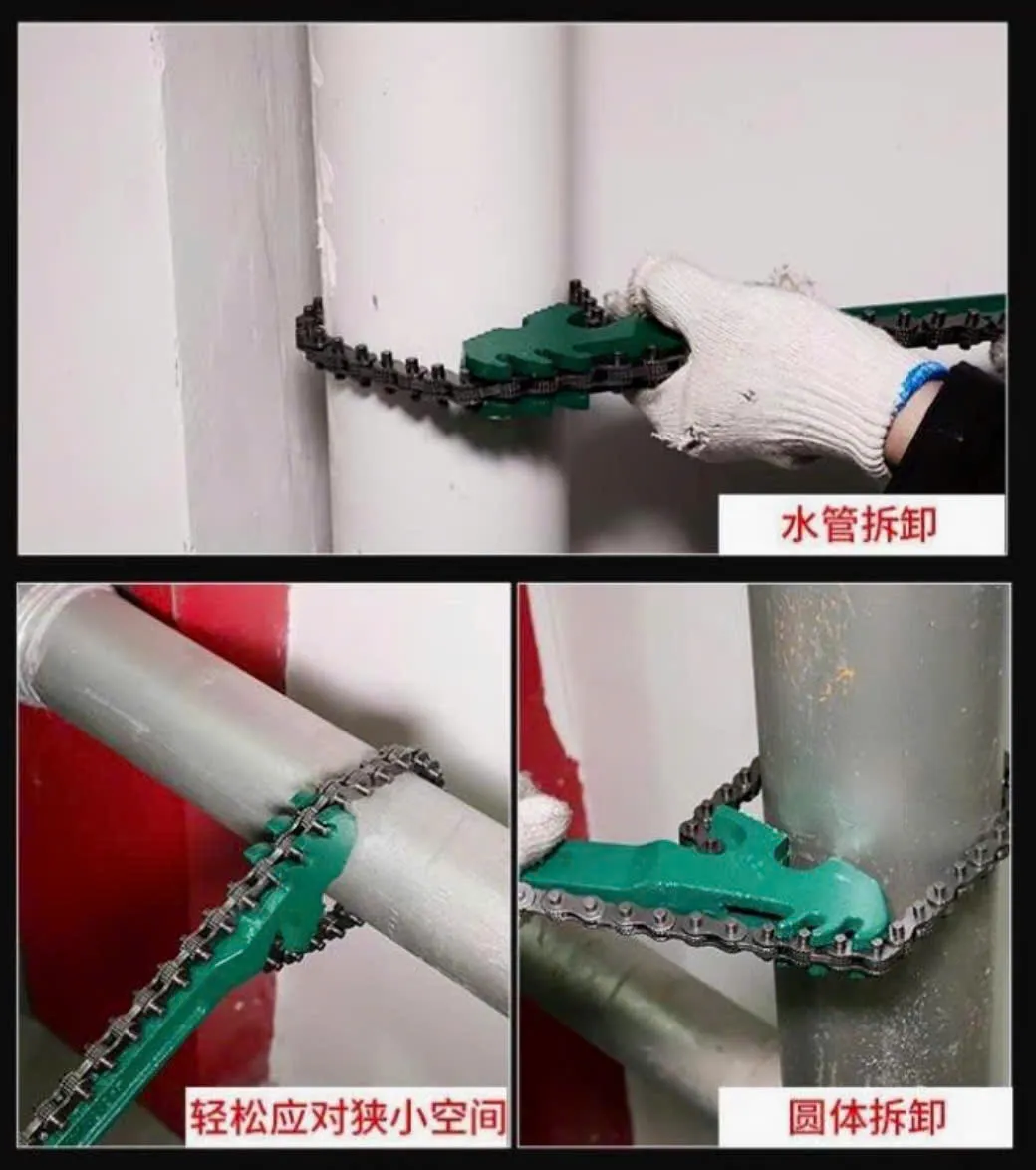 水管拆卸

轻松应对狭小空间

圆体拆卸