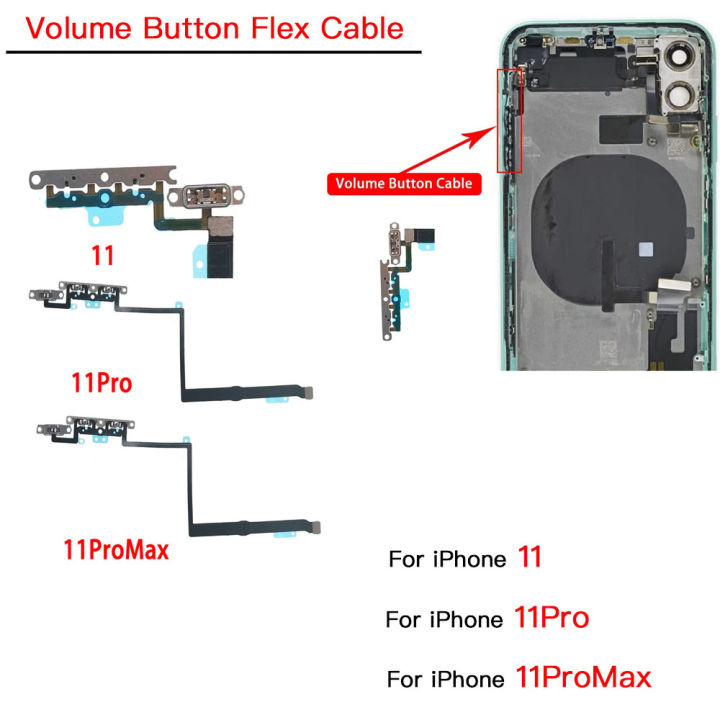 Volume Button Flex Cable

Volume Button Cable

11

11Pro

11ProMax

For iPhone 11

For iPhone 11Pro

For iPhone 11ProMax