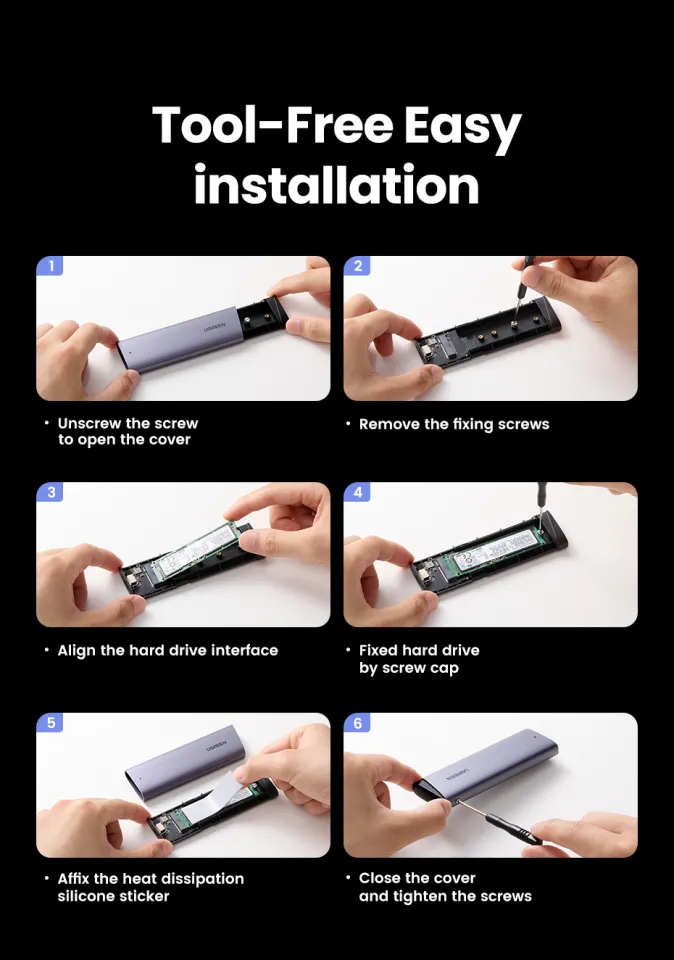 Tool-Free Easy installation

1

UGREEN

• Unscrew the screw to open the cover

2

• Remove the fixing screws

3

• Align the hard drive interface

4

• Fixed hard drive by screw cap

5

UGREEN

• Affix the heat dissipation silicone sticker

6

UGREEN

• Close the cover and tighten the screws