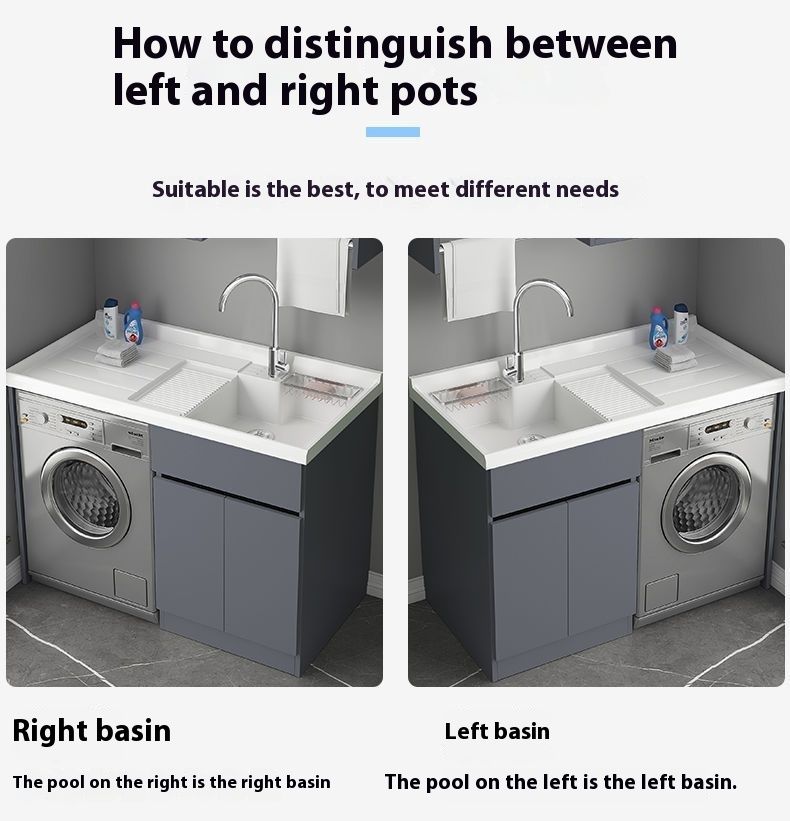 How to distinguish between left and right pots

Suitable is the best, to meet different needs

Right basin

The pool on the right is the right basin

Left basin

The pool on the left is the left basin.