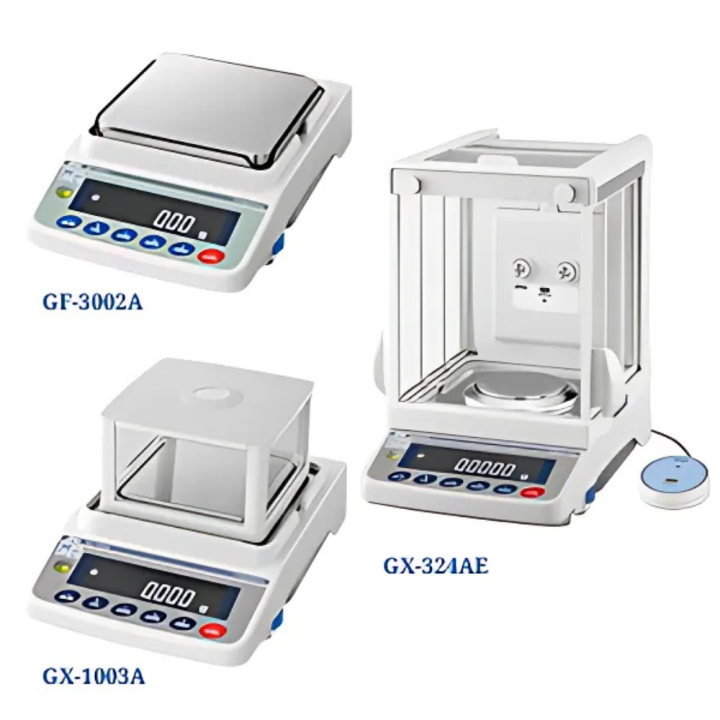 0.00

GF-3002A

0.0000

GX-324AE

0.000

GX-1003A