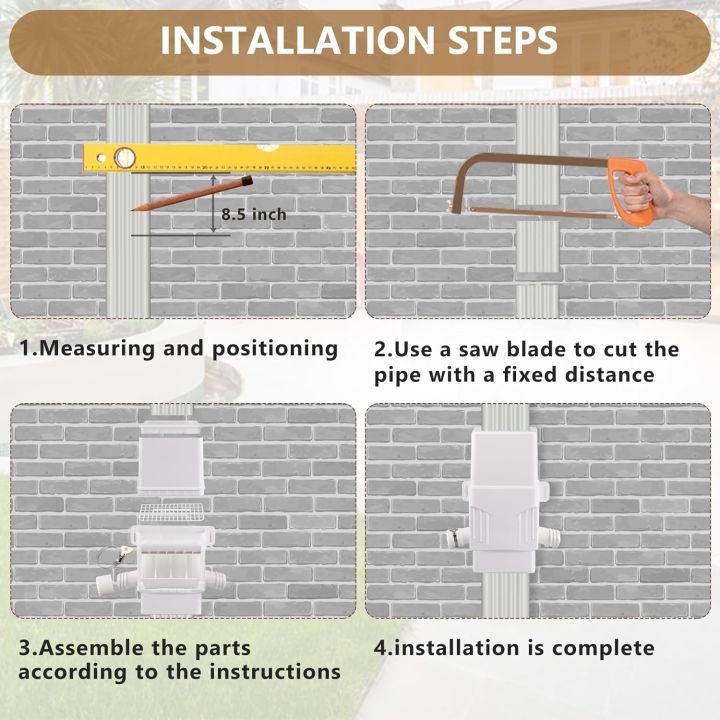 INSTALLATION STEPS

8.5 inch

1.Measuring and positioning

2.Use a saw blade to cut the pipe with a fixed distance

3.Assemble the parts according to the instructions

4.installation is complete