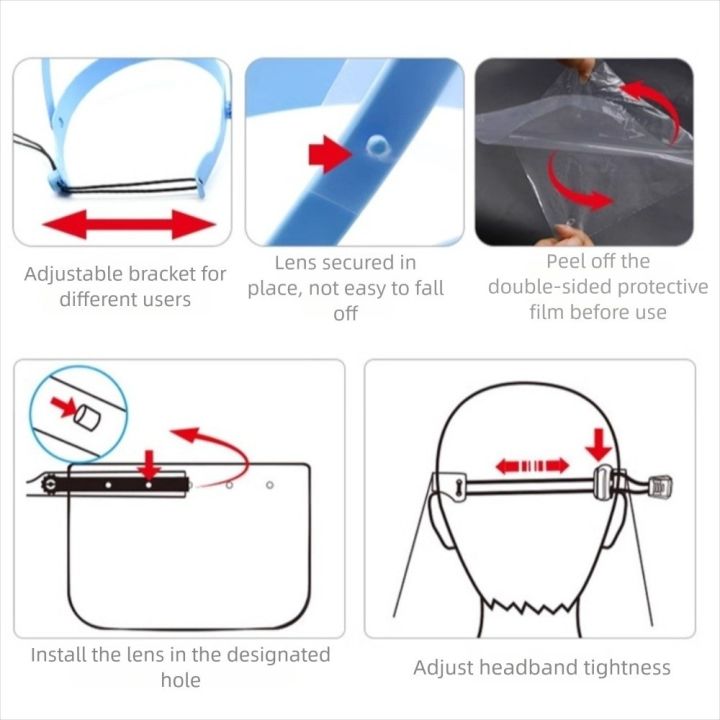 Adjustable bracket for different users

Lens secured in place, not easy to fall off

Peel off the double-sided protective film before use

Install the lens in the designated hole

Adjust headband tightness