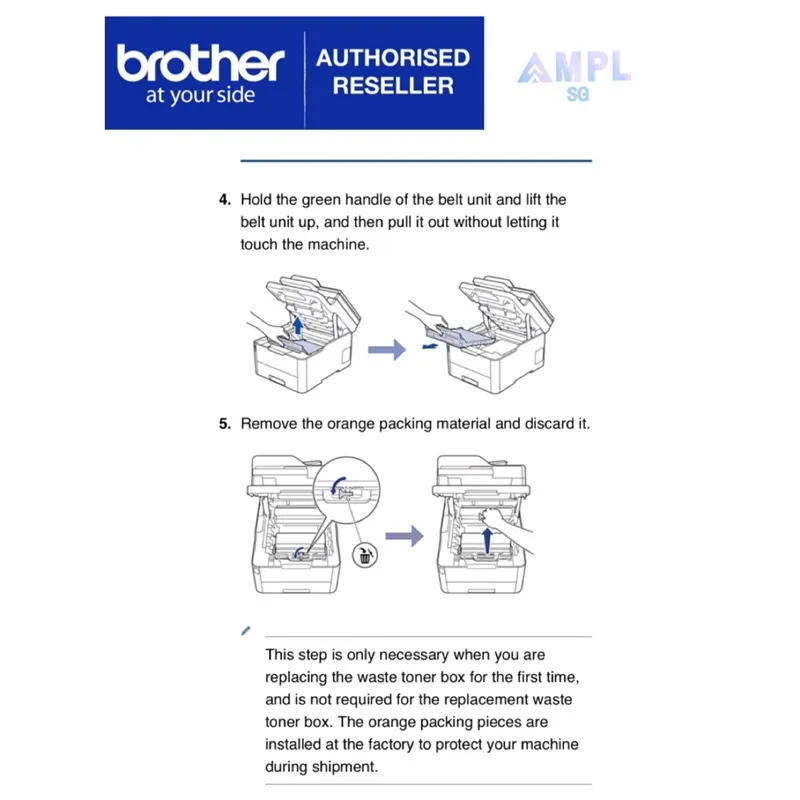 brother
at your side

AUTHORISED
RESELLER

AMPL
SG

4. Hold the green handle of the belt unit and lift the belt unit up, and then pull it out without letting it touch the machine.

5. Remove the orange packing material and discard it.

This step is only necessary when you are replacing the waste toner box for the first time, and is not required for the replacement waste toner box. The orange packing pieces are installed at the factory to protect your machine during shipment.