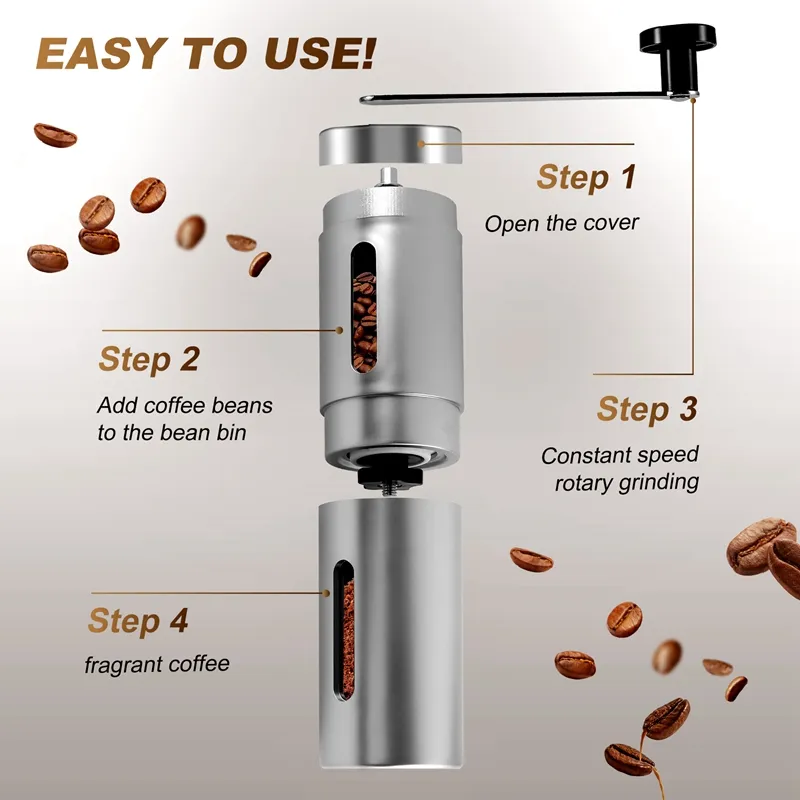 EASY TO USE!

Step 1

Open the cover

Step 2

Add coffee beans to the bean bin

Step 3

Constant speed rotary grinding

Step 4

fragrant coffee