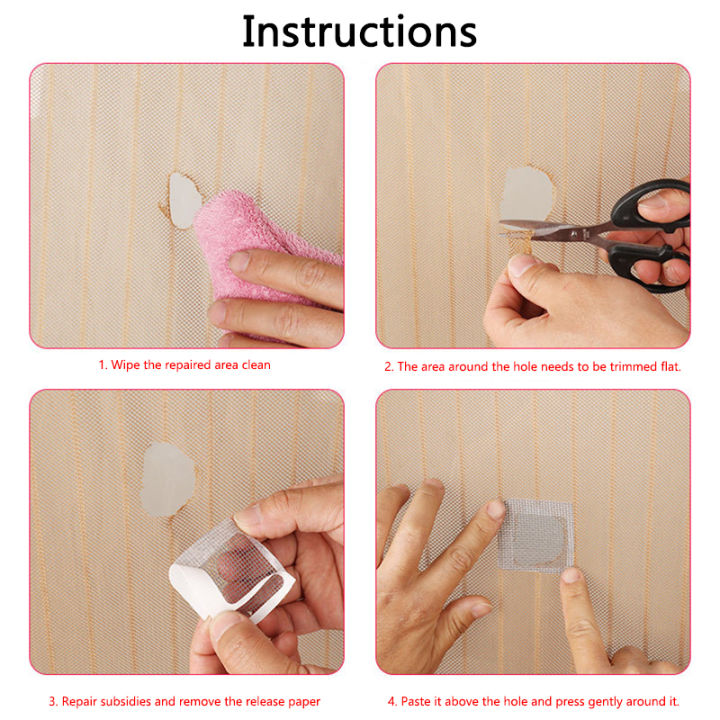 Instructions

1. Wipe the repaired area clean

2. The area around the hole needs to be trimmed flat.

3. Repair subsidies and remove the release paper

4. Paste it above the hole and press gently around it.