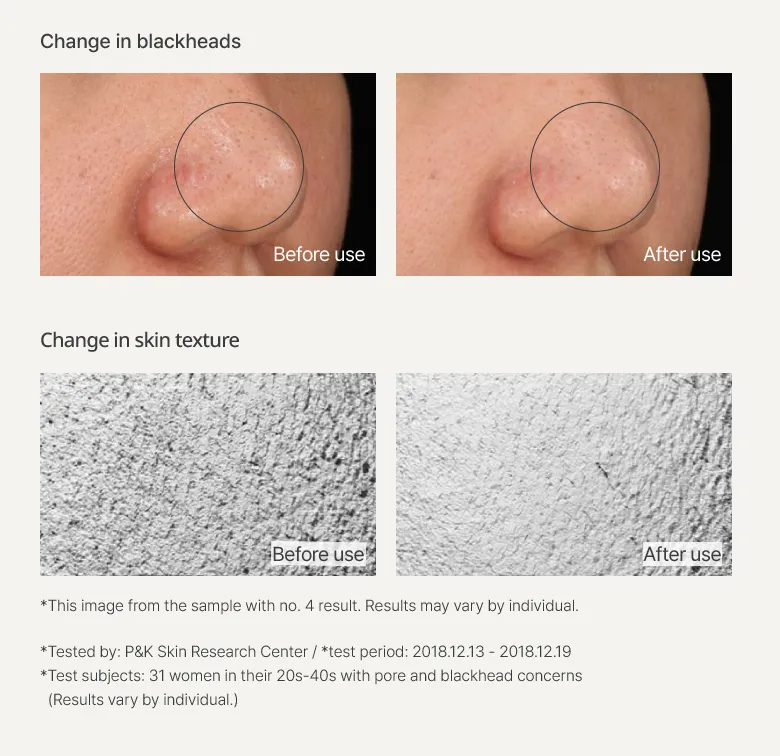 Change in blackheads

Before use

After use

Change in skin texture

Before use

After use

*This image from the sample with no. 4 result. Results may vary by individual.

*Tested by: P&K Skin Research Center / *test period: 2018.12.13 - 2018.12.19
*Test subjects: 31 women in their 20s-40s with pore and blackhead concerns (Results vary by individual.)