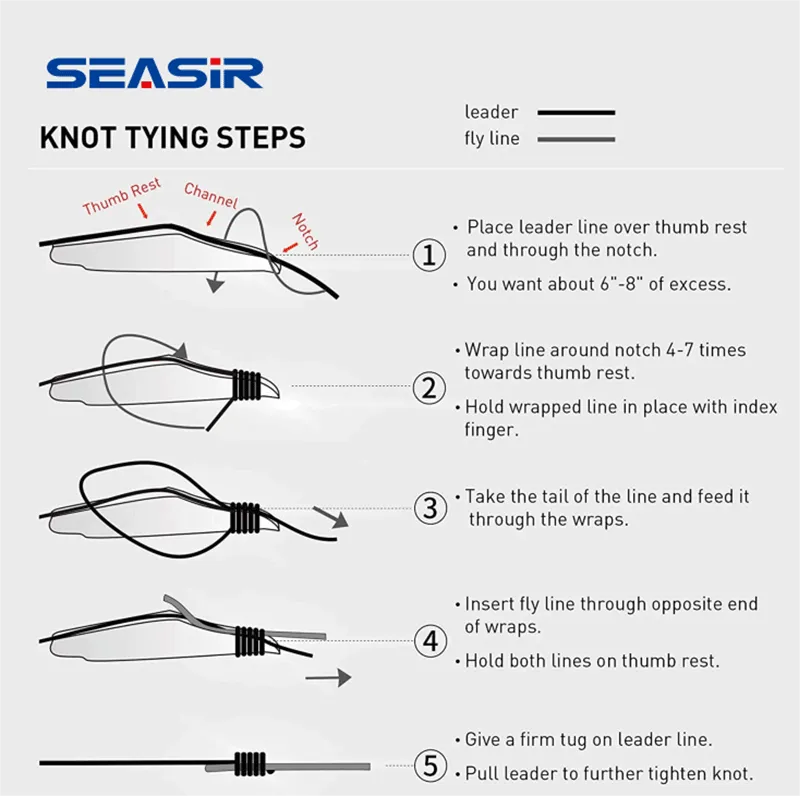 SEASIR

KNOT TYING STEPS

leader
fly line

Thumb Rest
Channel
Notch

1
• Place leader line over thumb rest and through the notch.
• You want about 6"-8" of excess.

2
• Wrap line around notch 4-7 times towards thumb rest.
• Hold wrapped line in place with index finger.

3
• Take the tail of the line and feed it through the wraps.

4
• Insert fly line through opposite end of wraps.
• Hold both lines on thumb rest.

5
• Give a firm tug on leader line.
• Pull leader to further tighten knot.