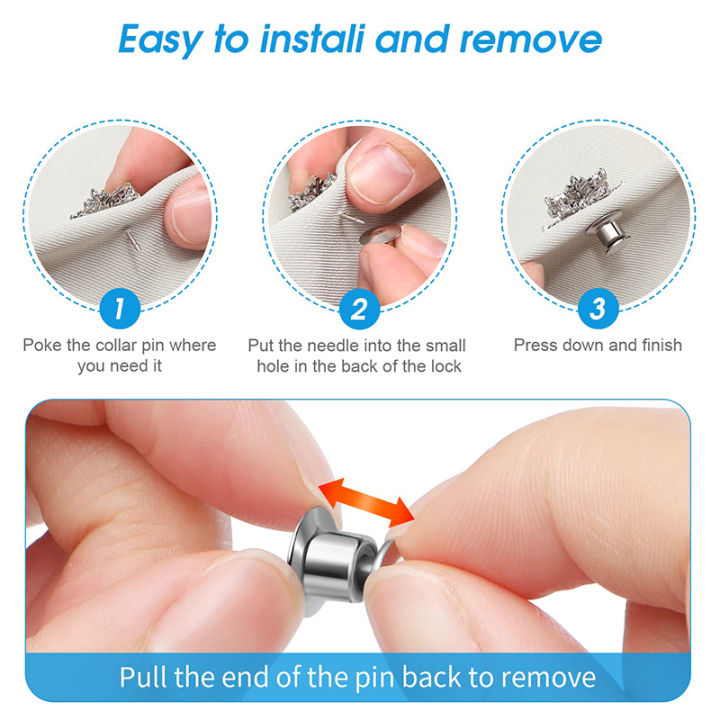 Easy to instali and remove

1
Poke the collar pin where you need it

2
Put the needle into the small hole in the back of the lock

3
Press down and finish

Pull the end of the pin back to remove