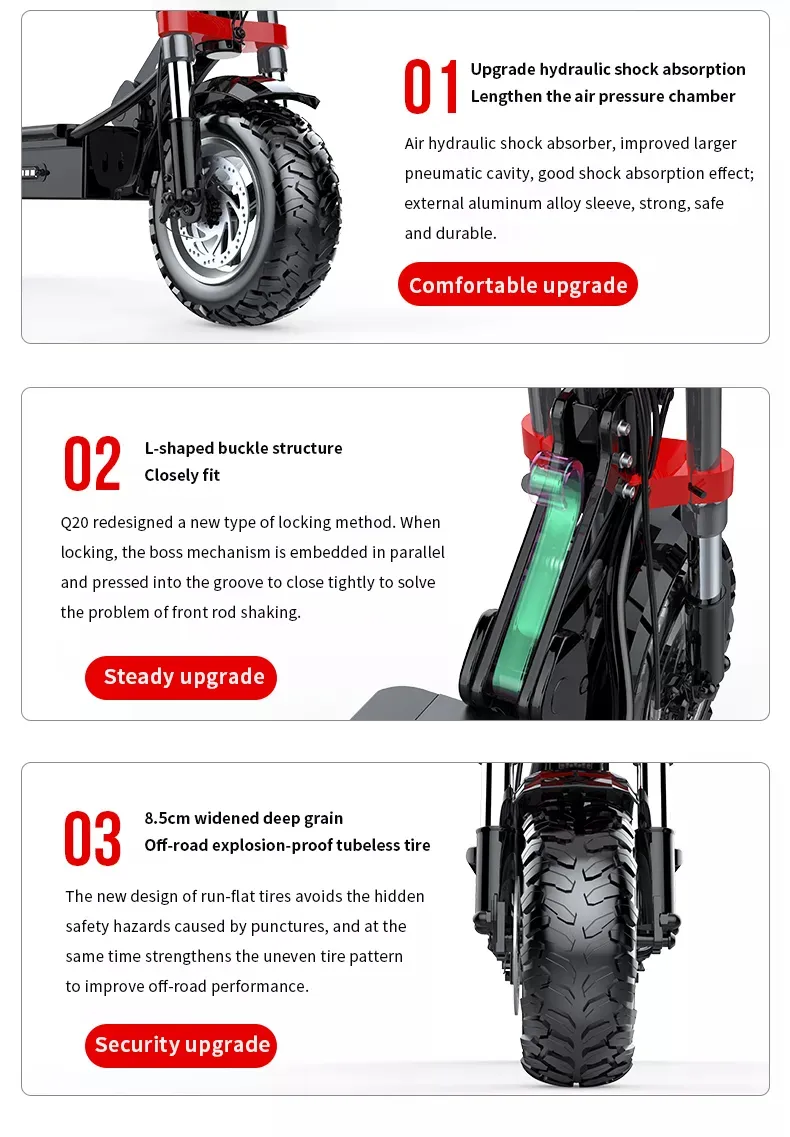 01 Upgrade hydraulic shock absorption
Lengthen the air pressure chamber

Air hydraulic shock absorber, improved larger pneumatic cavity, good shock absorption effect; external aluminum alloy sleeve, strong, safe and durable.

Comfortable upgrade

02 L-shaped buckle structure
Closely fit

Q20 redesigned a new type of locking method. When locking, the boss mechanism is embedded in parallel and pressed into the groove to close tightly to solve the problem of front rod shaking.

Steady upgrade

03 8.5cm widened deep grain
Off-road explosion-proof tubeless tire

The new design of run-flat tires avoids the hidden safety hazards caused by punctures, and at the same time strengthens the uneven tire pattern to improve off-road performance.

Security upgrade