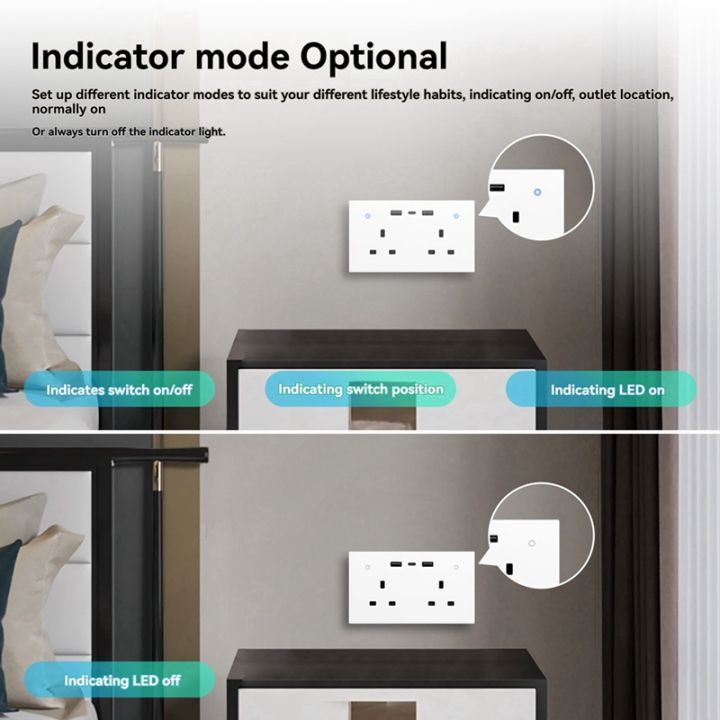 Indicator mode Optional

Set up different indicator modes to suit your different lifestyle habits, indicating on/off, outlet location, normally on

Or always turn off the indicator light.

Indicates switch on/off

Indicating switch position

Indicating LED on

Indicating LED off