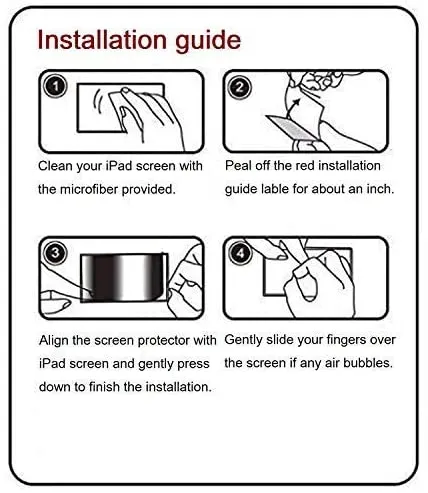 Installation guide

1

Clean your iPad screen with the microfiber provided.

2

Peal off the red installation guide lable for about an inch.

3

Align the screen protector with iPad screen and gently press down to finish the installation.

4

Gently slide your fingers over the screen if any air bubbles.