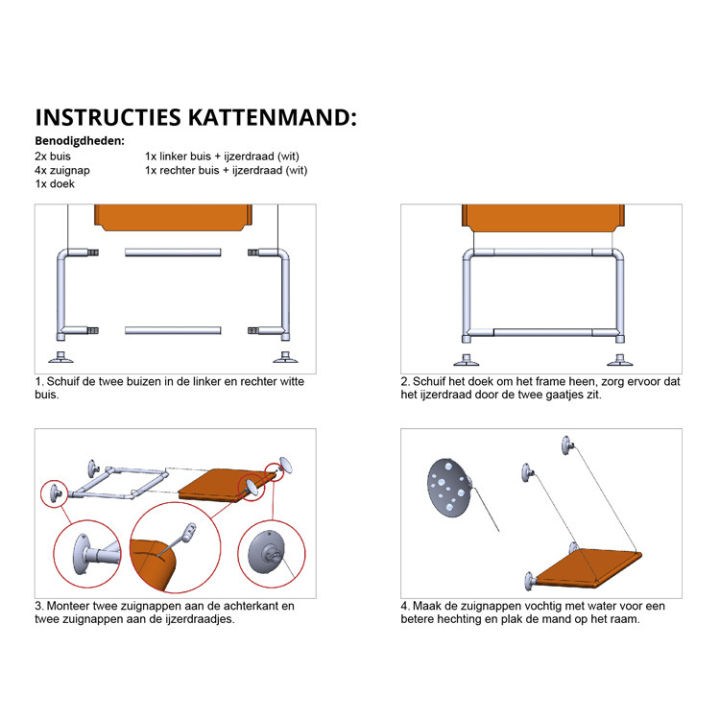 INSTRUCTIES KATTENMAND:

Benodigdheden:

2x buis
4x zuignap
1x doek

1x linker buis + ijzerdraad (wit)
1x rechter buis + ijzerdraad (wit)

1. Schuif de twee buizen in de linker en rechter witte buis.

2. Schuif het doek om het frame heen, zorg ervoor dat het ijzerdraad door de twee gaatjes zit.

3. Monteer twee zuignappen aan de achterkant en twee zuignappen aan de ijzerdraadjes.

4. Maak de zuignappen vochtig met water voor een betere hechting en plak de mand op het raam.