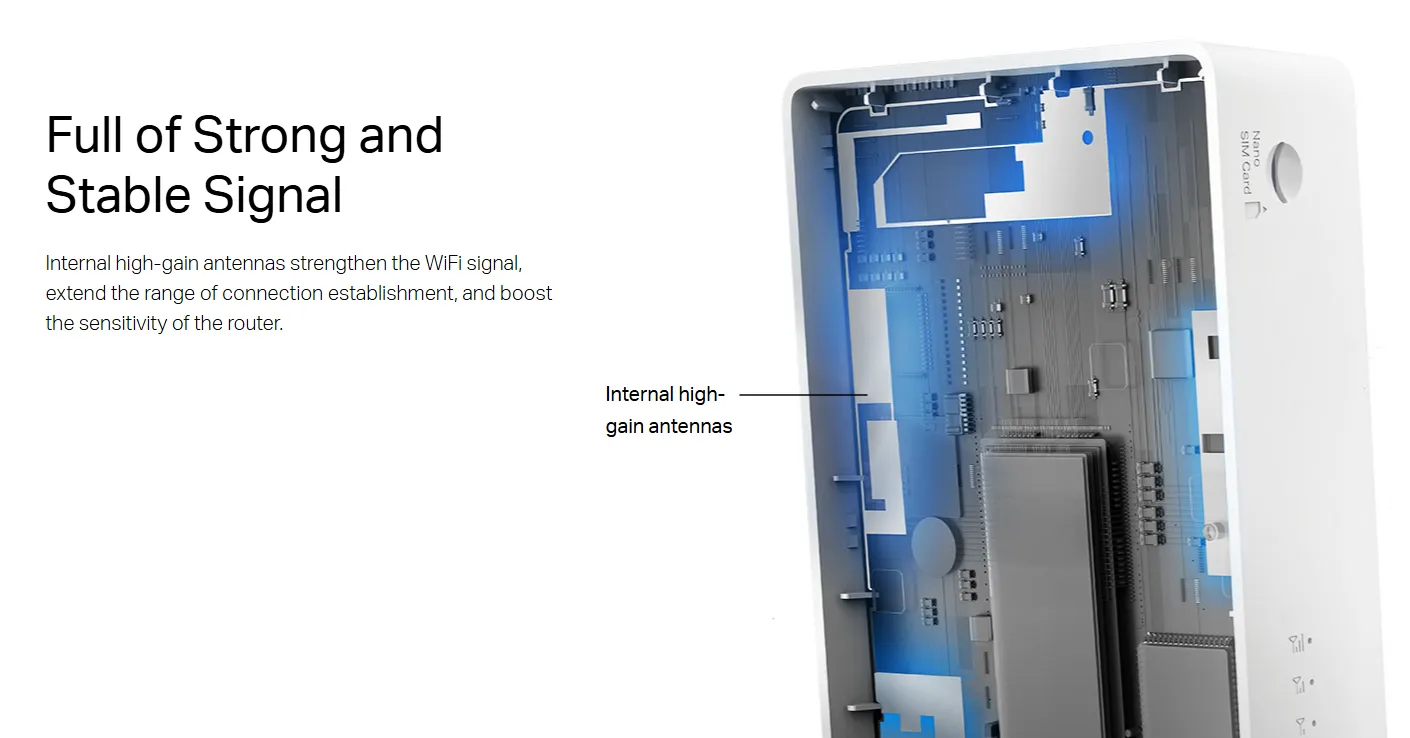 Full of Strong and Stable Signal

Internal high-gain antennas strengthen the WiFi signal, extend the range of connection establishment, and boost the sensitivity of the router.

Internal high-gain antennas

Nano SIM Card