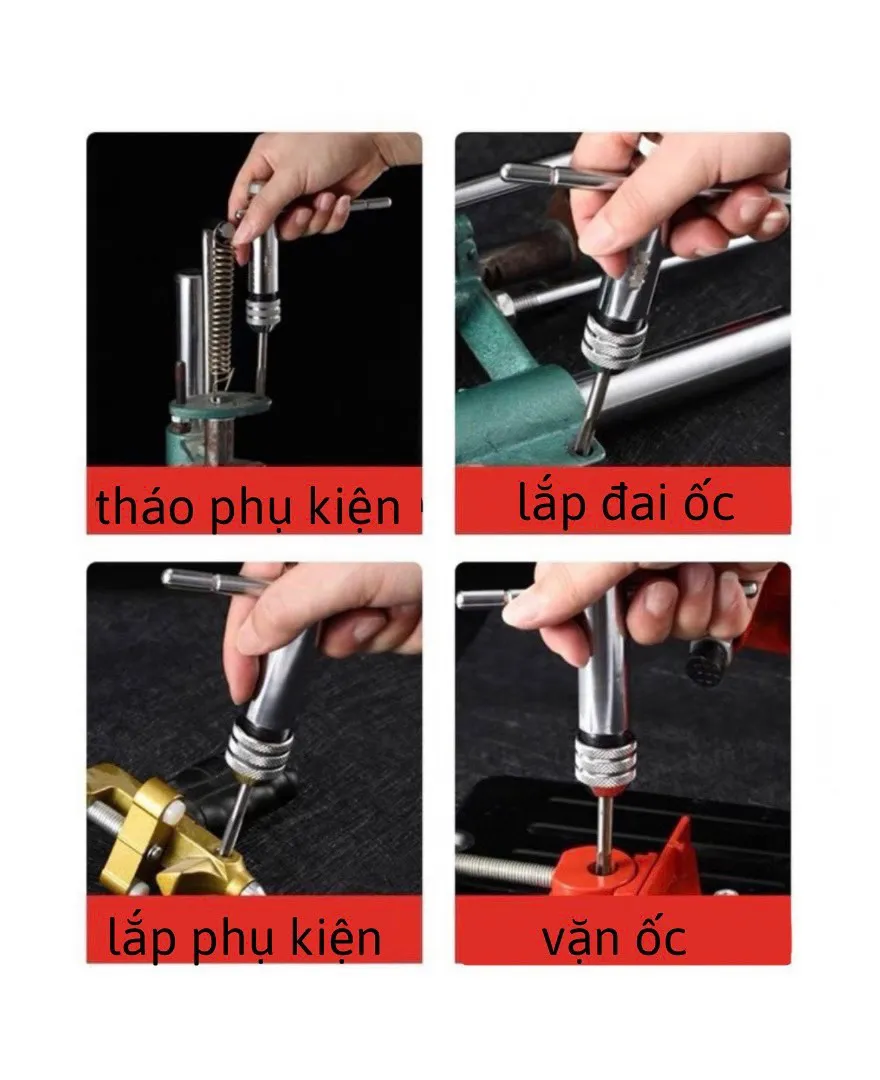 tháo phụ kiện

lắp đai ốc

lắp phụ kiện

vặn ốc