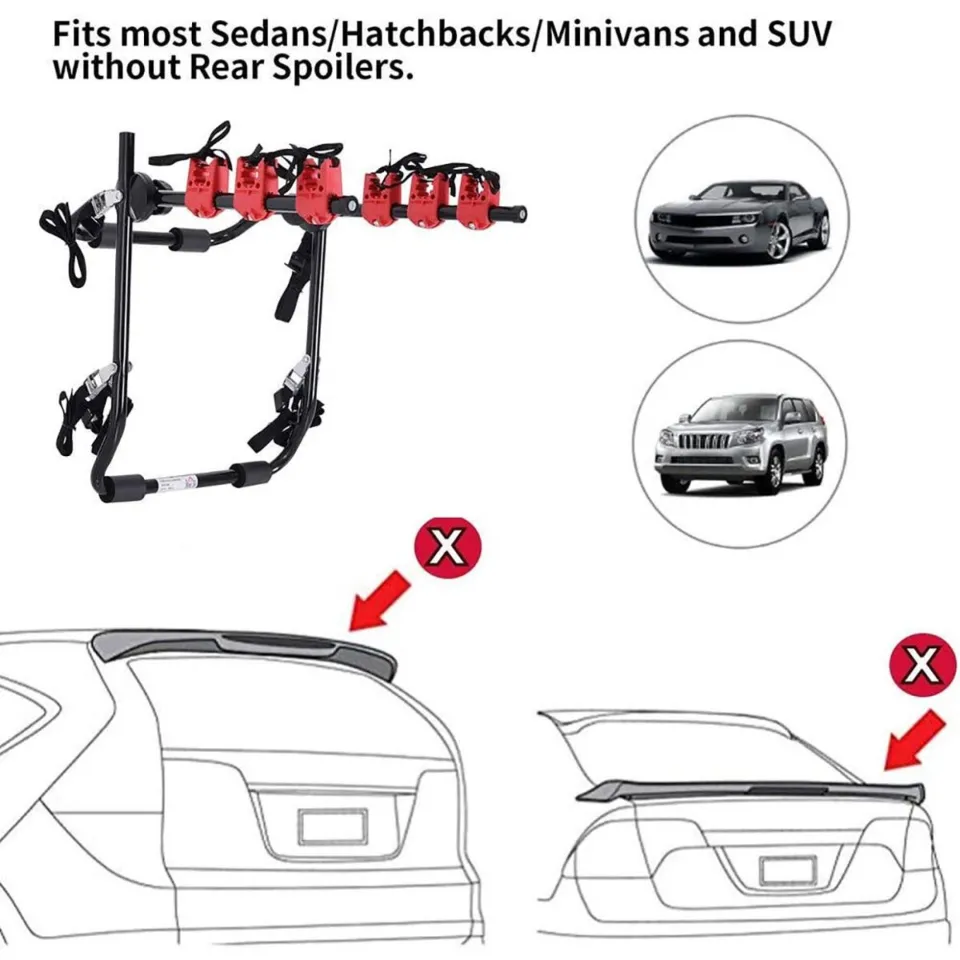 Fits most Sedans/Hatchbacks/Minivans and SUV without Rear Spoilers.

X

X