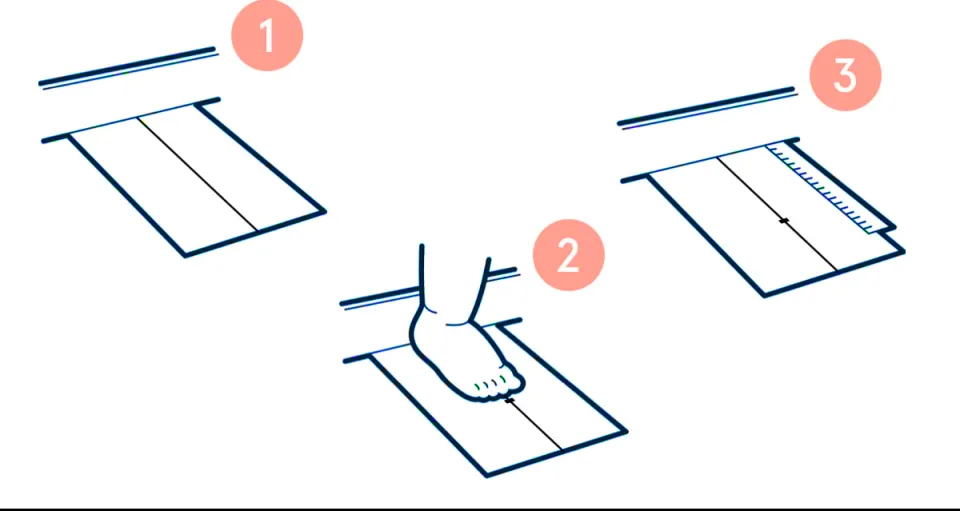 1

2

3