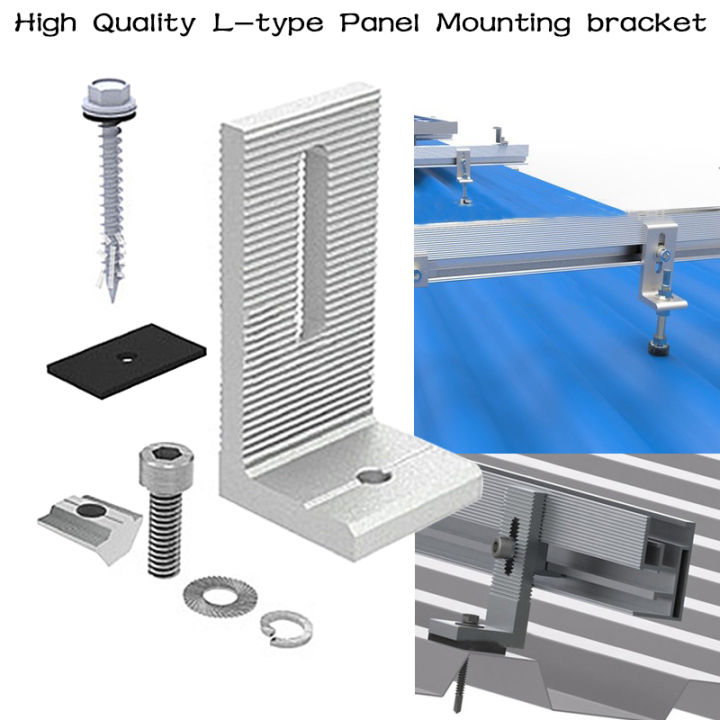 High Quality L-type Panel Mounting bracket