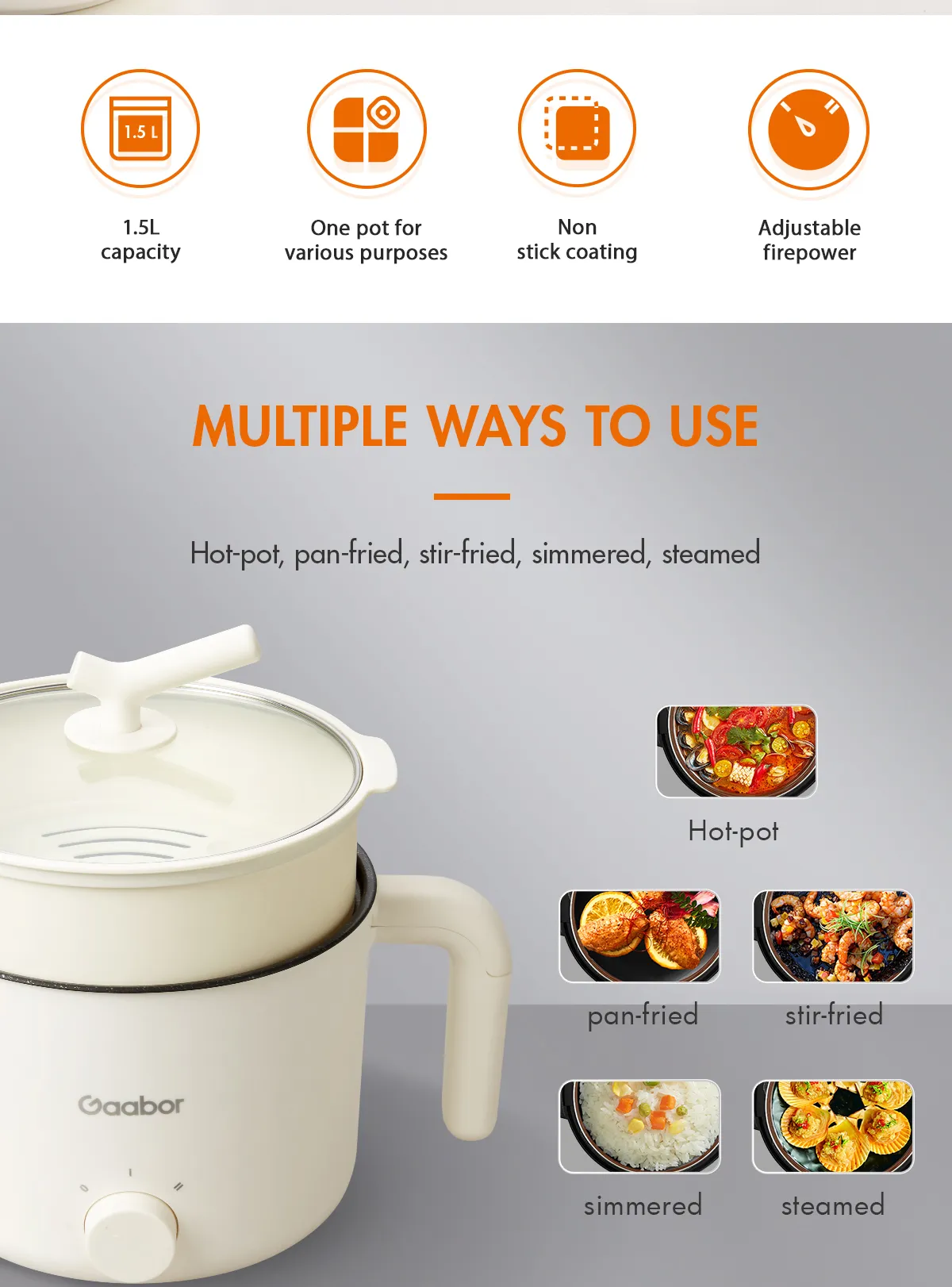 1.5 L

1.5L capacity

One pot for various purposes

Non stick coating

Adjustable firepower

MULTIPLE WAYS TO USE

Hot-pot, pan-fried, stir-fried, simmered, steamed

Hot-pot

pan-fried

stir-fried

simmered

steamed

Gaabor

0

I

II