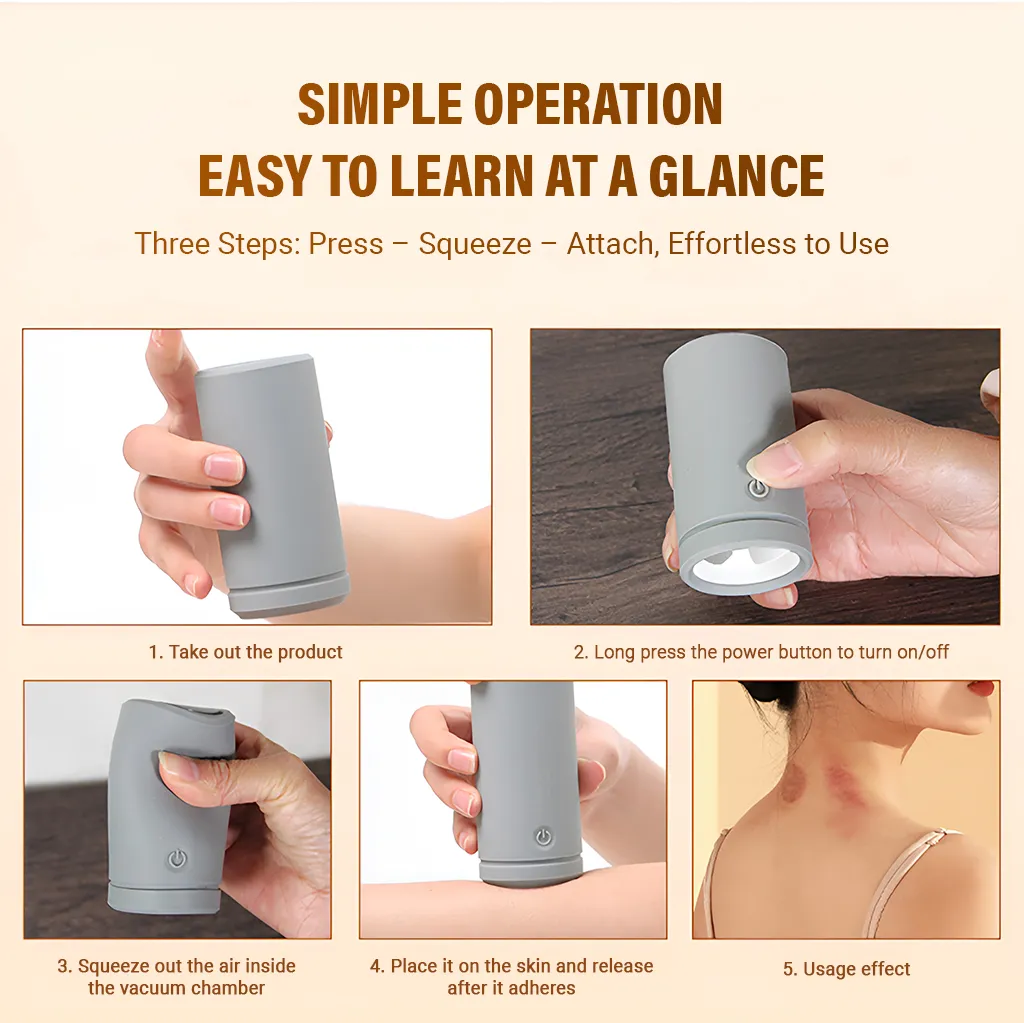 SIMPLE OPERATION
EASY TO LEARN AT A GLANCE

Three Steps: Press – Squeeze – Attach, Effortless to Use

1. Take out the product

2. Long press the power button to turn on/off

3. Squeeze out the air inside the vacuum chamber

4. Place it on the skin and release after it adheres

5. Usage effect