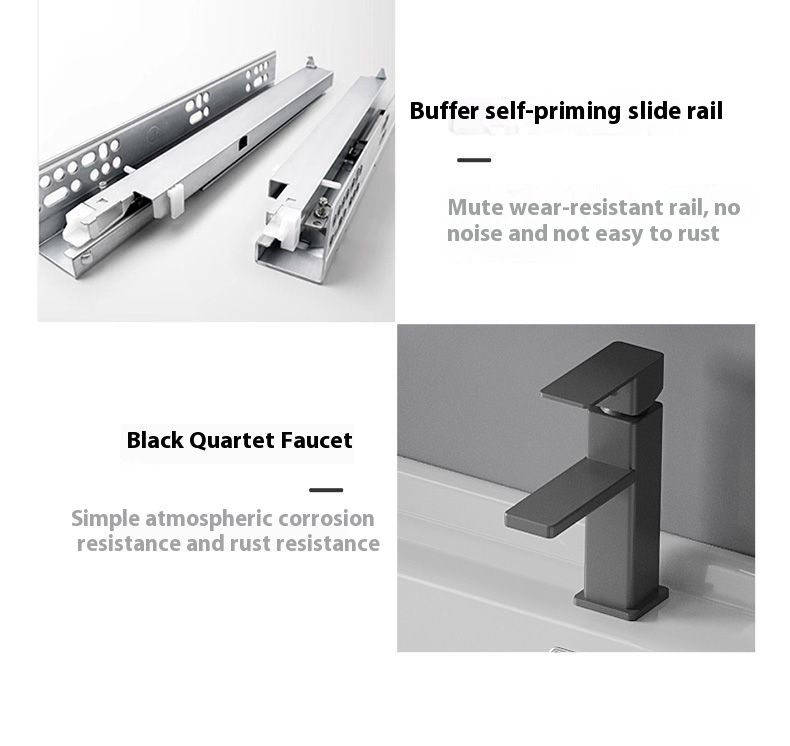 Buffer self-priming slide rail

Mute wear-resistant rail, no noise and not easy to rust

Black Quartet Faucet

Simple atmospheric corrosion resistance and rust resistance