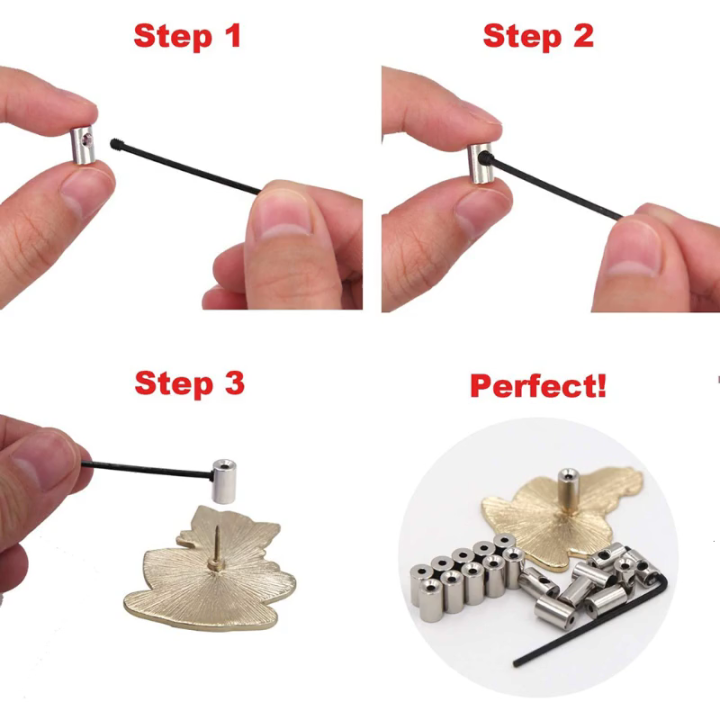 Step 1

Step 2

Step 3

Perfect!