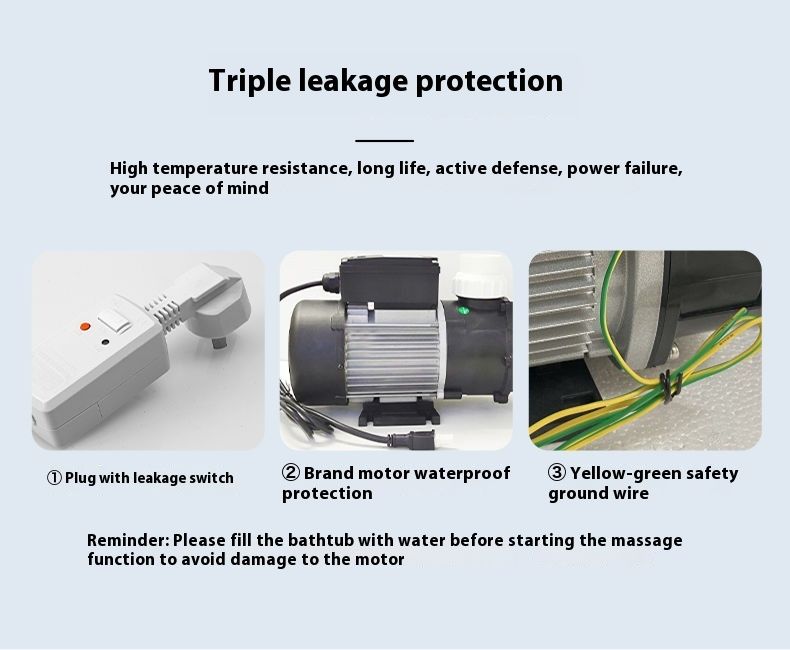 Triple leakage protection

High temperature resistance, long life, active defense, power failure, your peace of mind

① Plug with leakage switch

② Brand motor waterproof protection

③ Yellow-green safety ground wire

Reminder: Please fill the bathtub with water before starting the massage function to avoid damage to the motor