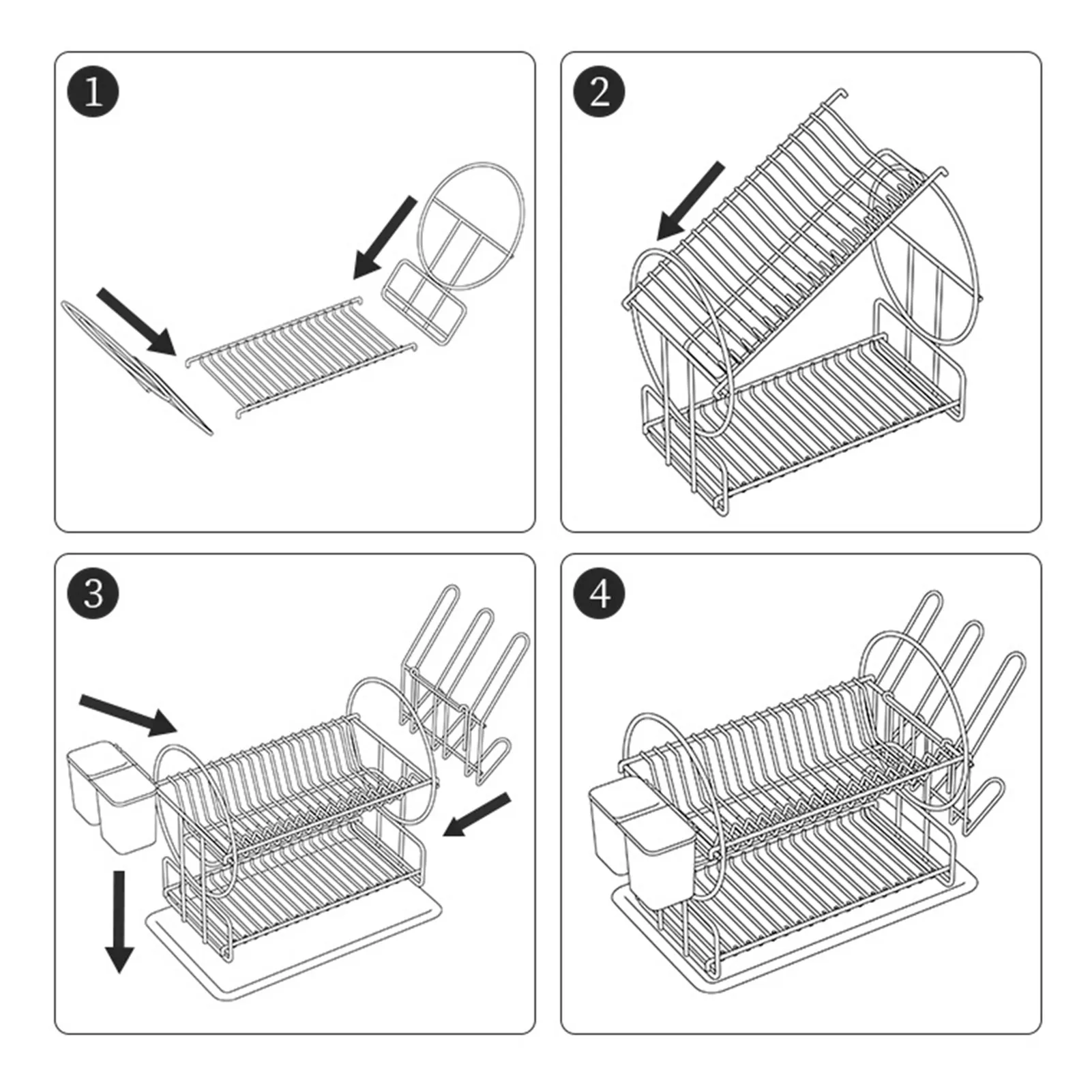 1

2

3

4