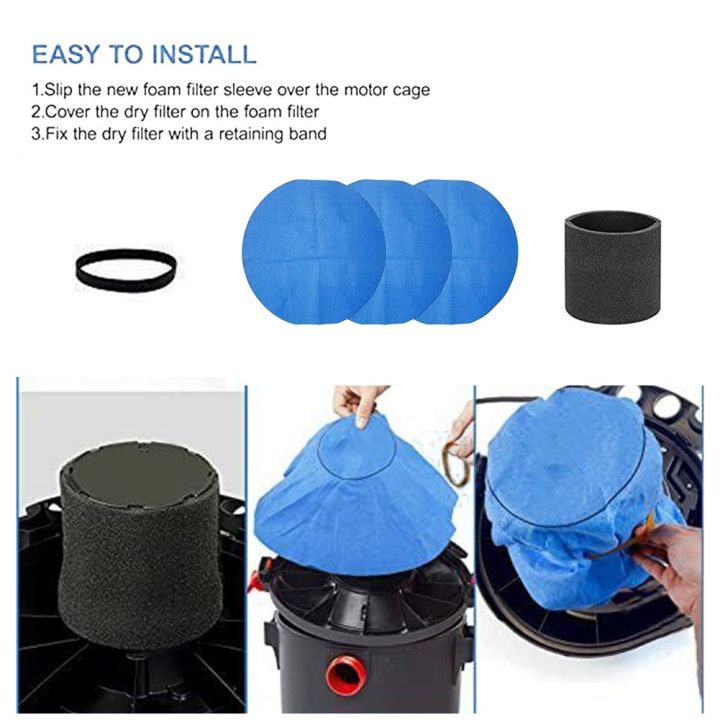 EASY TO INSTALL

1.Slip the new foam filter sleeve over the motor cage
2.Cover the dry filter on the foam filter
3.Fix the dry filter with a retaining band