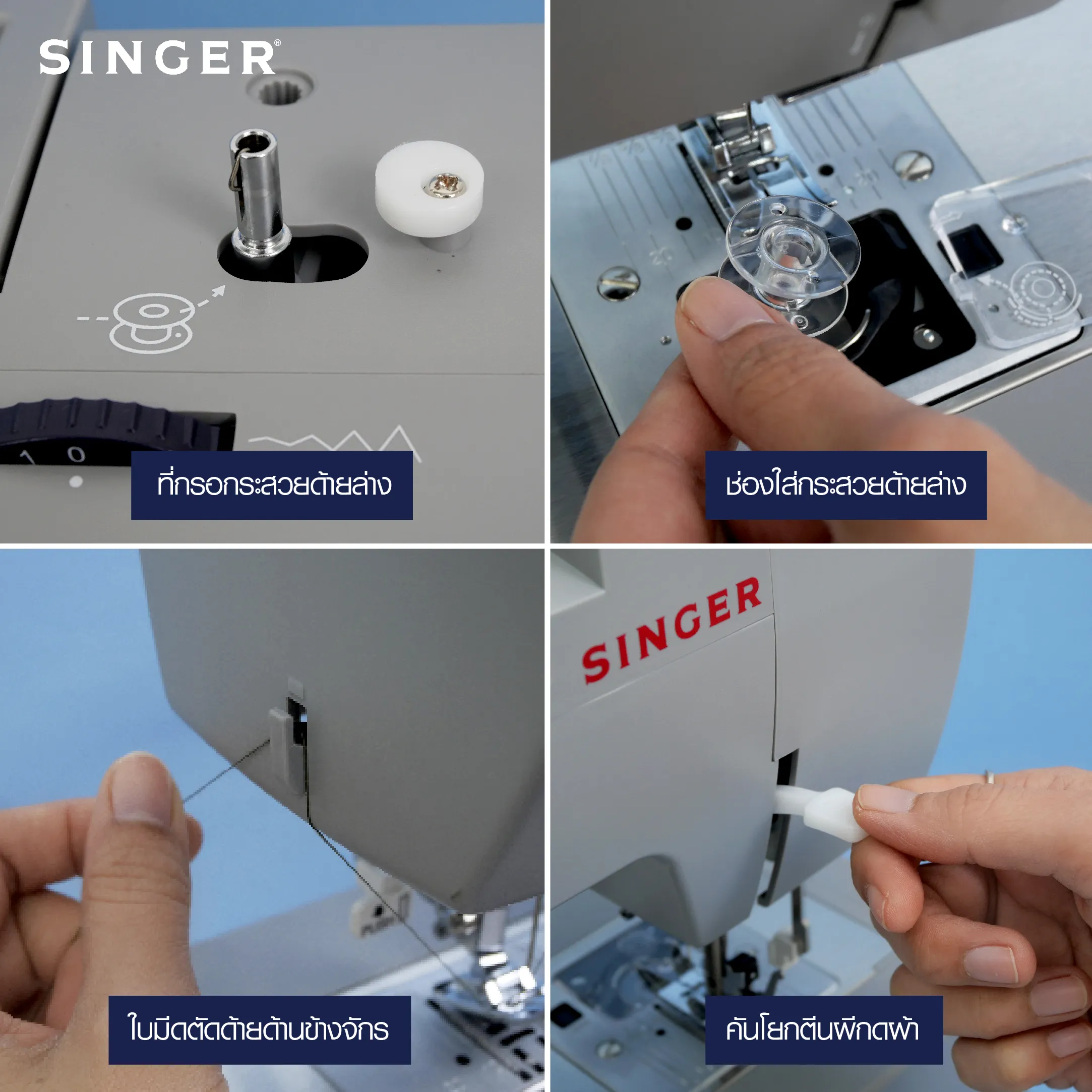 SINGER®

1 0

ที่กรอกระสวยด้ายล่าง

ช่องใส่กระสวยด้ายล่าง

ใบมีดตัดด้ายด้านข้างจักร

SINGER

คันโยกตีนผีกดผ้า