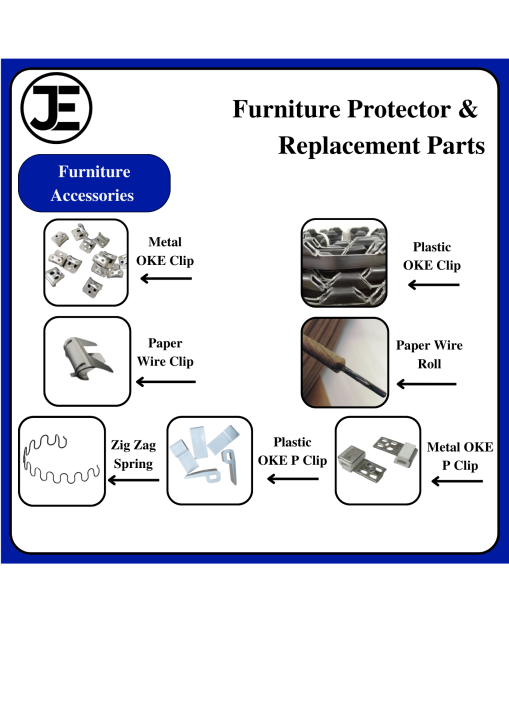 JE

Furniture Protector & Replacement Parts

Furniture Accessories

Metal OKE Clip

Plastic OKE Clip

Paper Wire Clip

Paper Wire Roll

Zig Zag Spring

Plastic OKE P Clip

Metal OKE P Clip