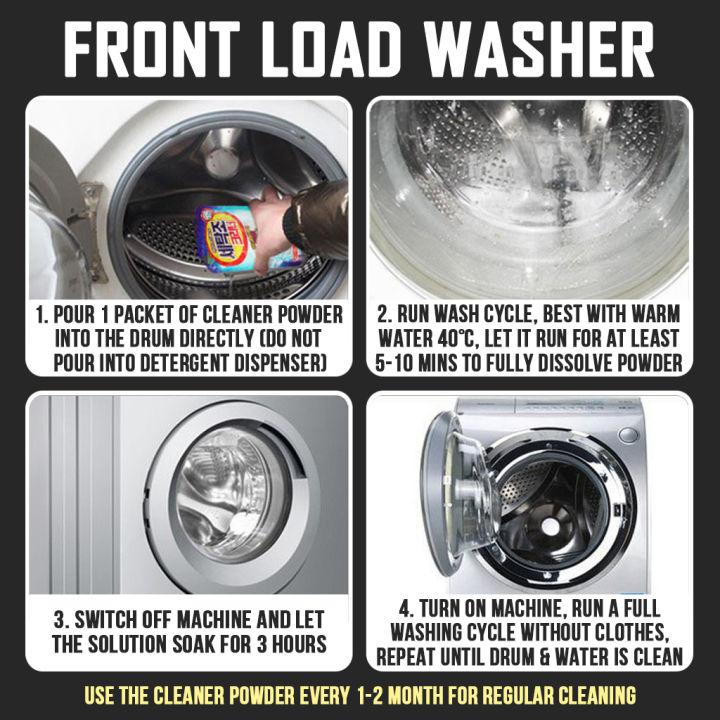 FRONT LOAD WASHER

1. POUR 1 PACKET OF CLEANER POWDER INTO THE DRUM DIRECTLY (DO NOT POUR INTO DETERGENT DISPENSER)

2. RUN WASH CYCLE, BEST WITH WARM WATER 40°C, LET IT RUN FOR AT LEAST 5-10 MINS TO FULLY DISSOLVE POWDER

3. SWITCH OFF MACHINE AND LET THE SOLUTION SOAK FOR 3 HOURS

4. TURN ON MACHINE, RUN A FULL WASHING CYCLE WITHOUT CLOTHES, REPEAT UNTIL DRUM & WATER IS CLEAN

USE THE CLEANER POWDER EVERY 1-2 MONTH FOR REGULAR CLEANING