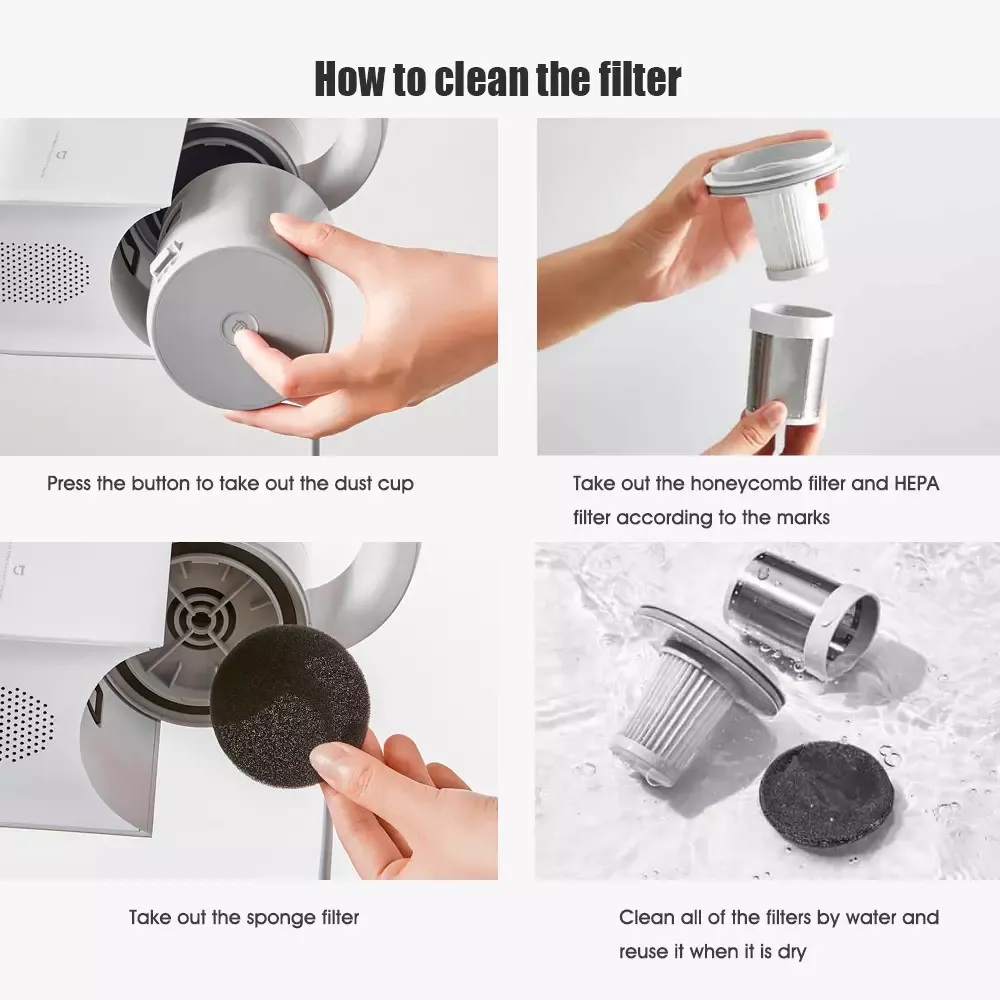 How to clean the filter

Press the button to take out the dust cup

Take out the honeycomb filter and HEPA filter according to the marks

Take out the sponge filter

Clean all of the filters by water and reuse it when it is dry