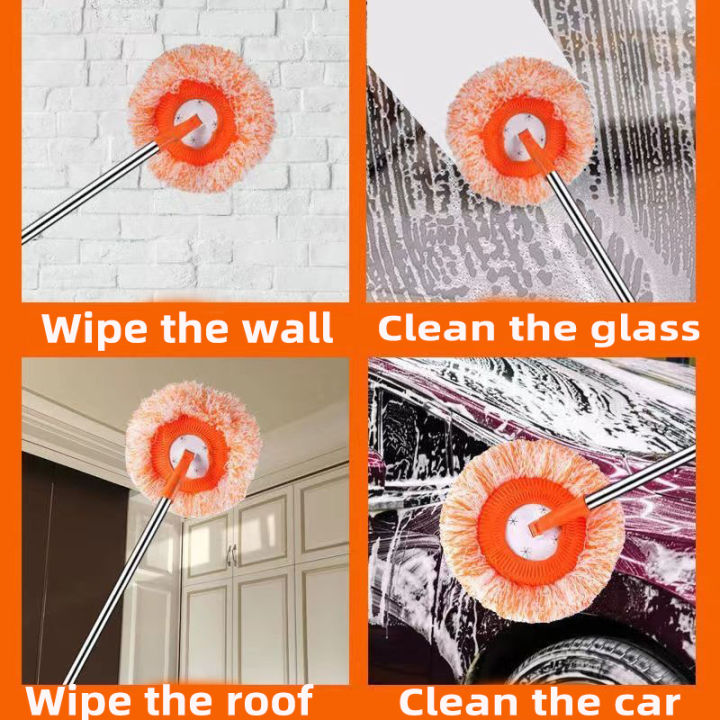 Wipe the wall

Clean the glass

Wipe the roof

Clean the car